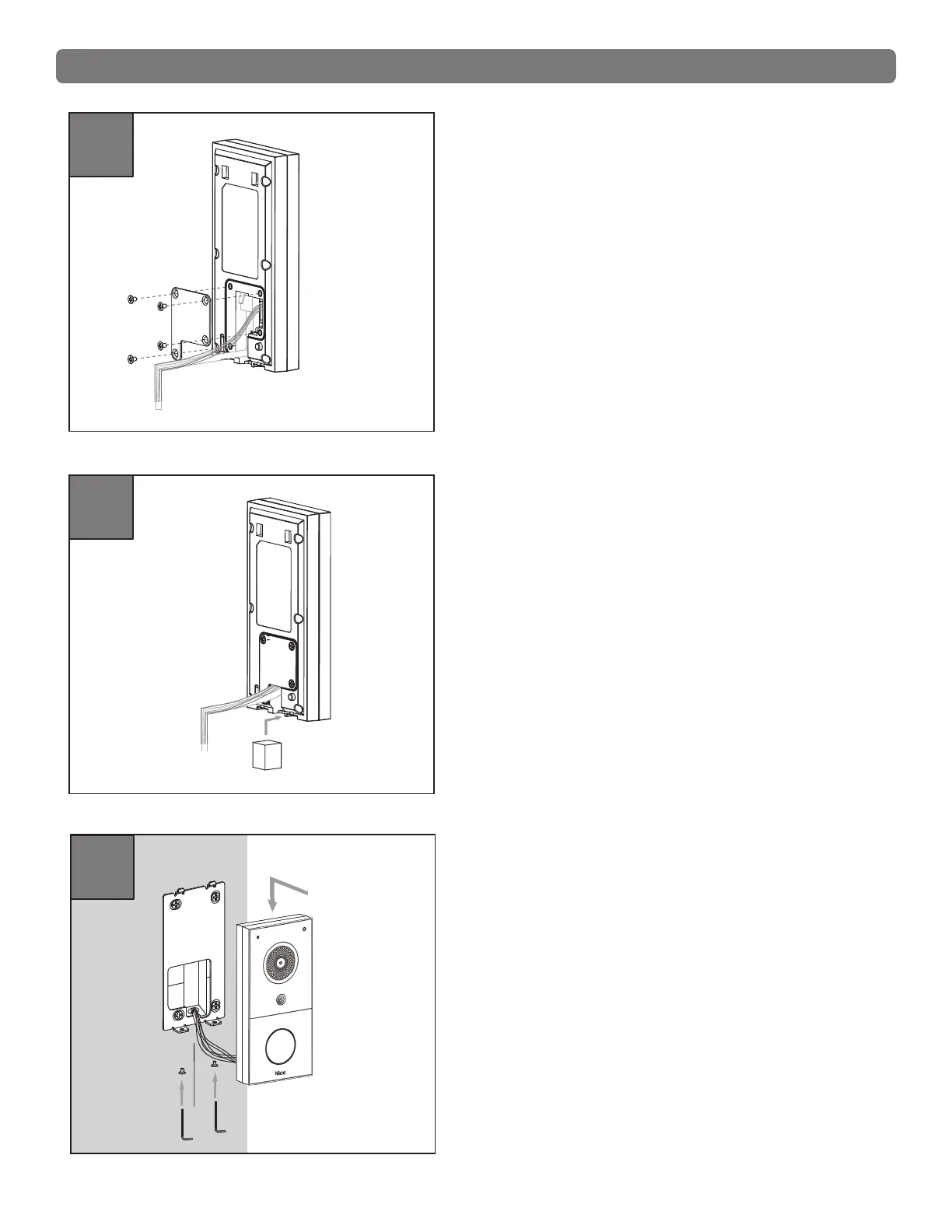 Nice