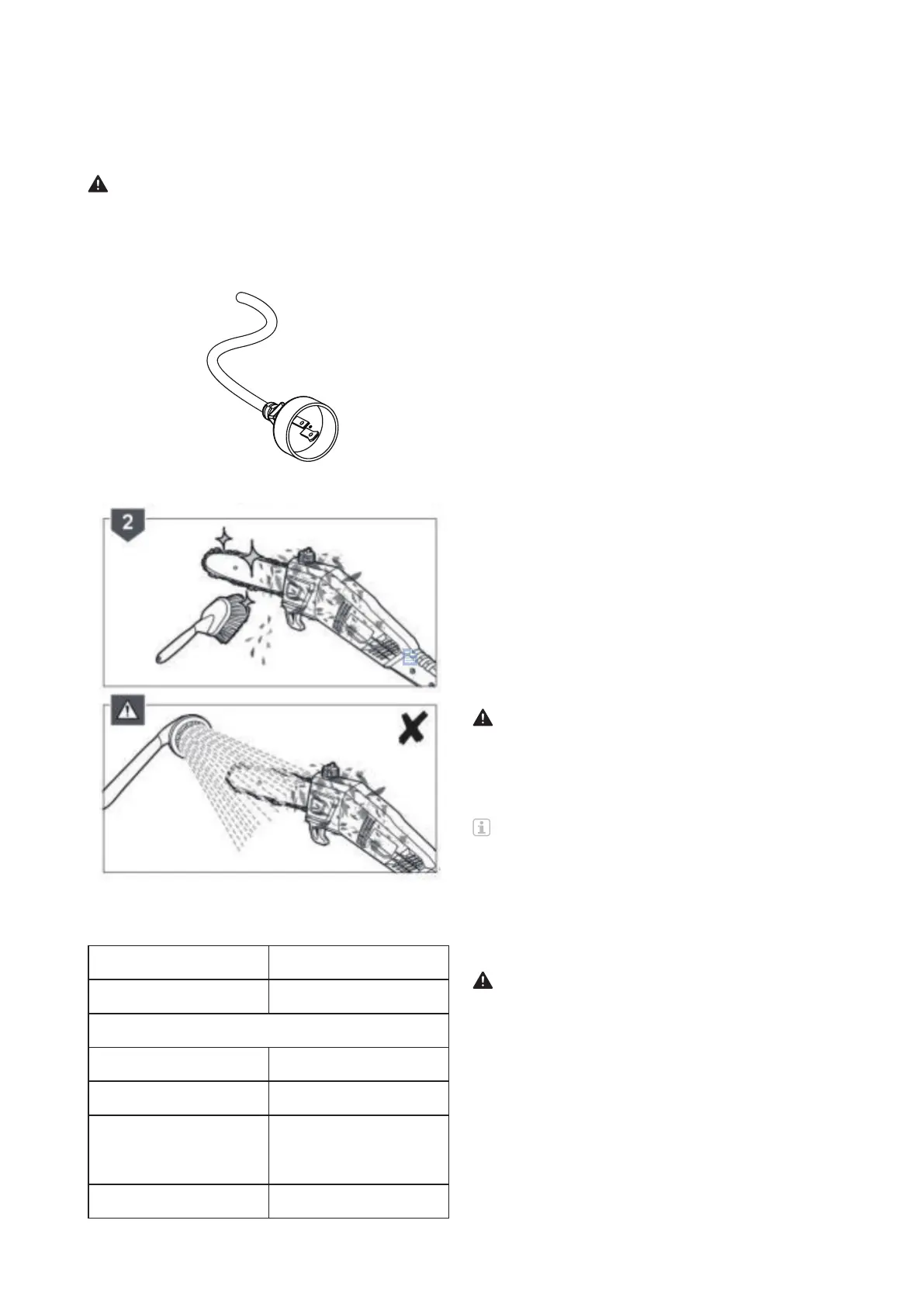 2