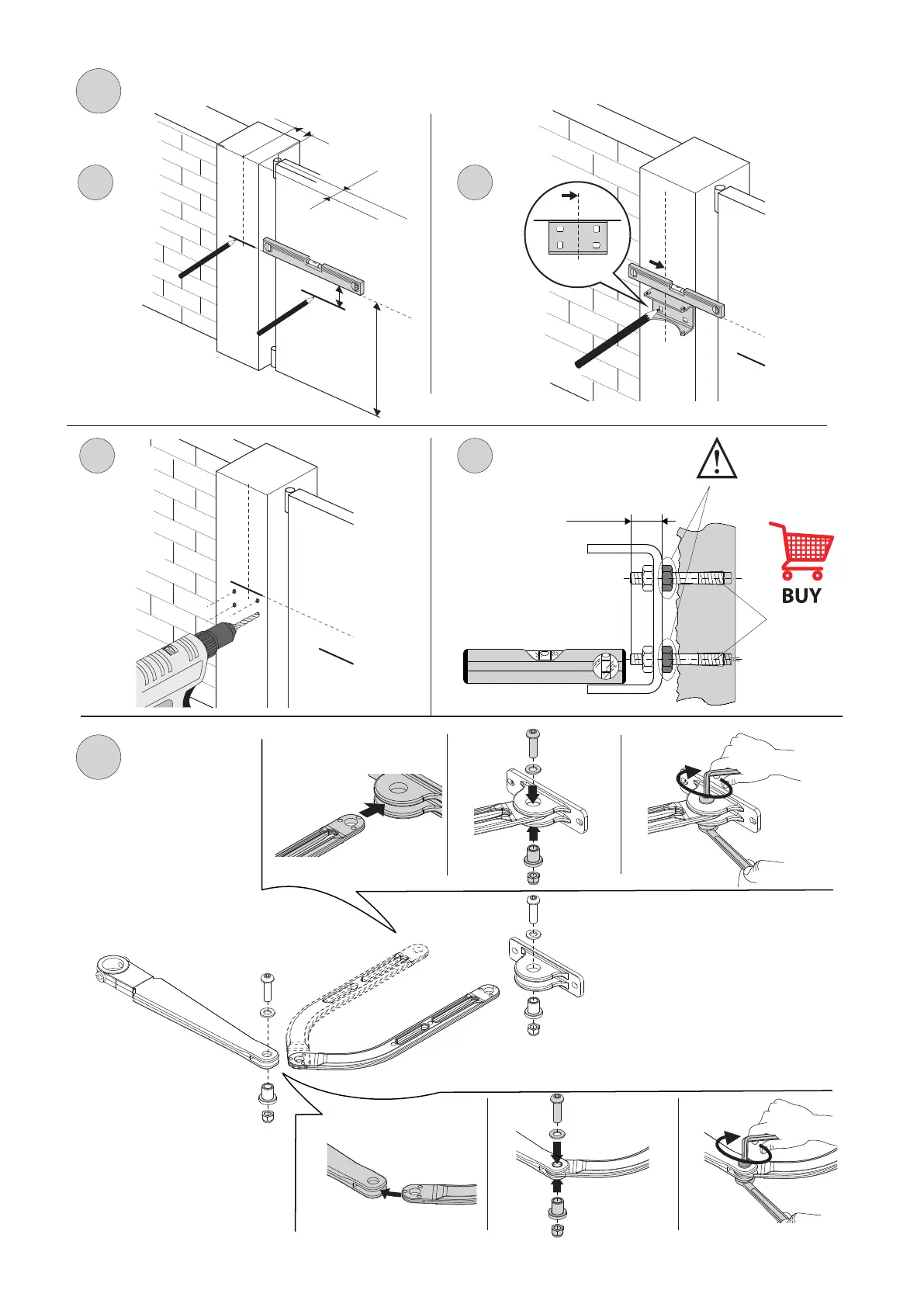 BUY