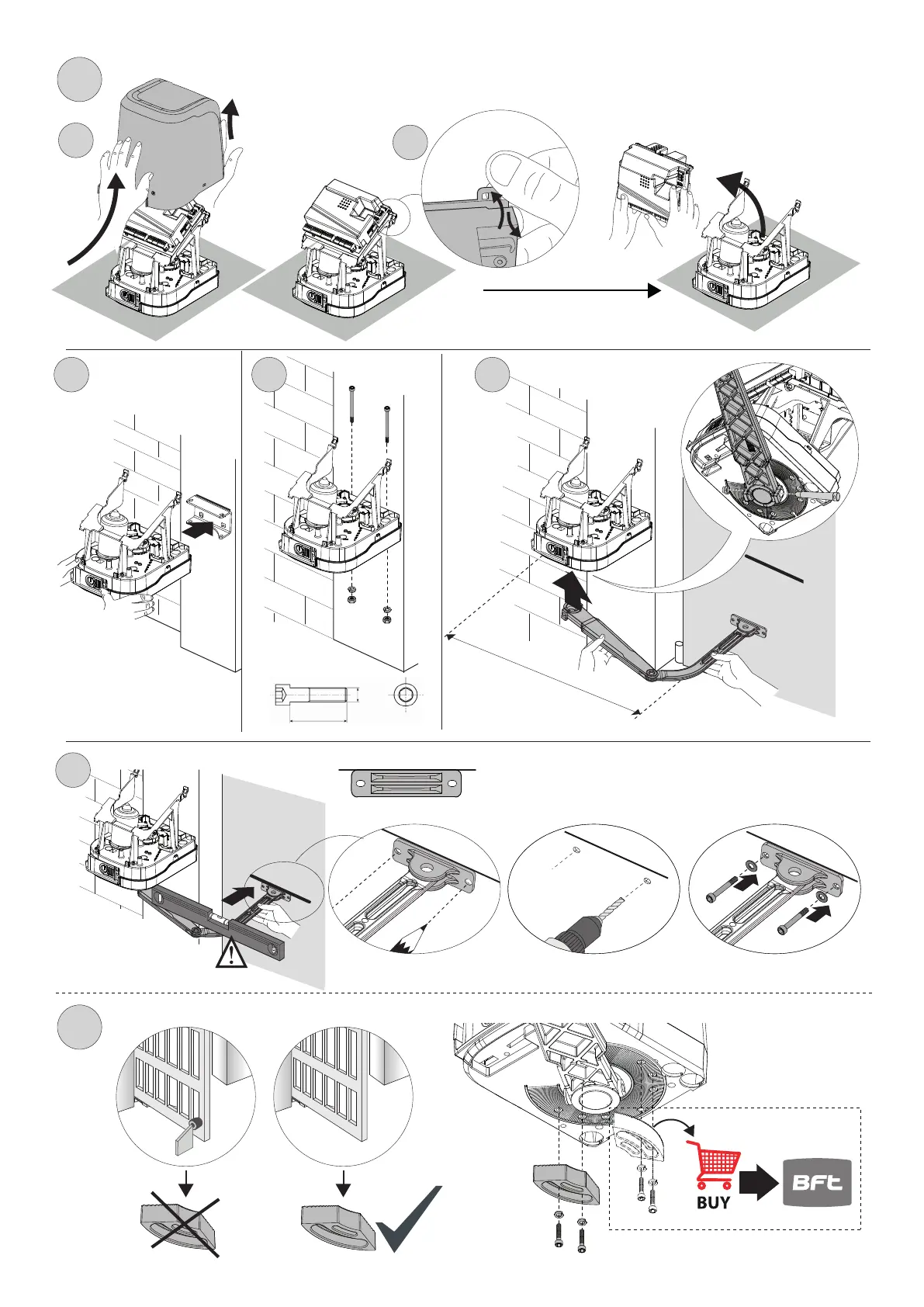 BUY

BFT