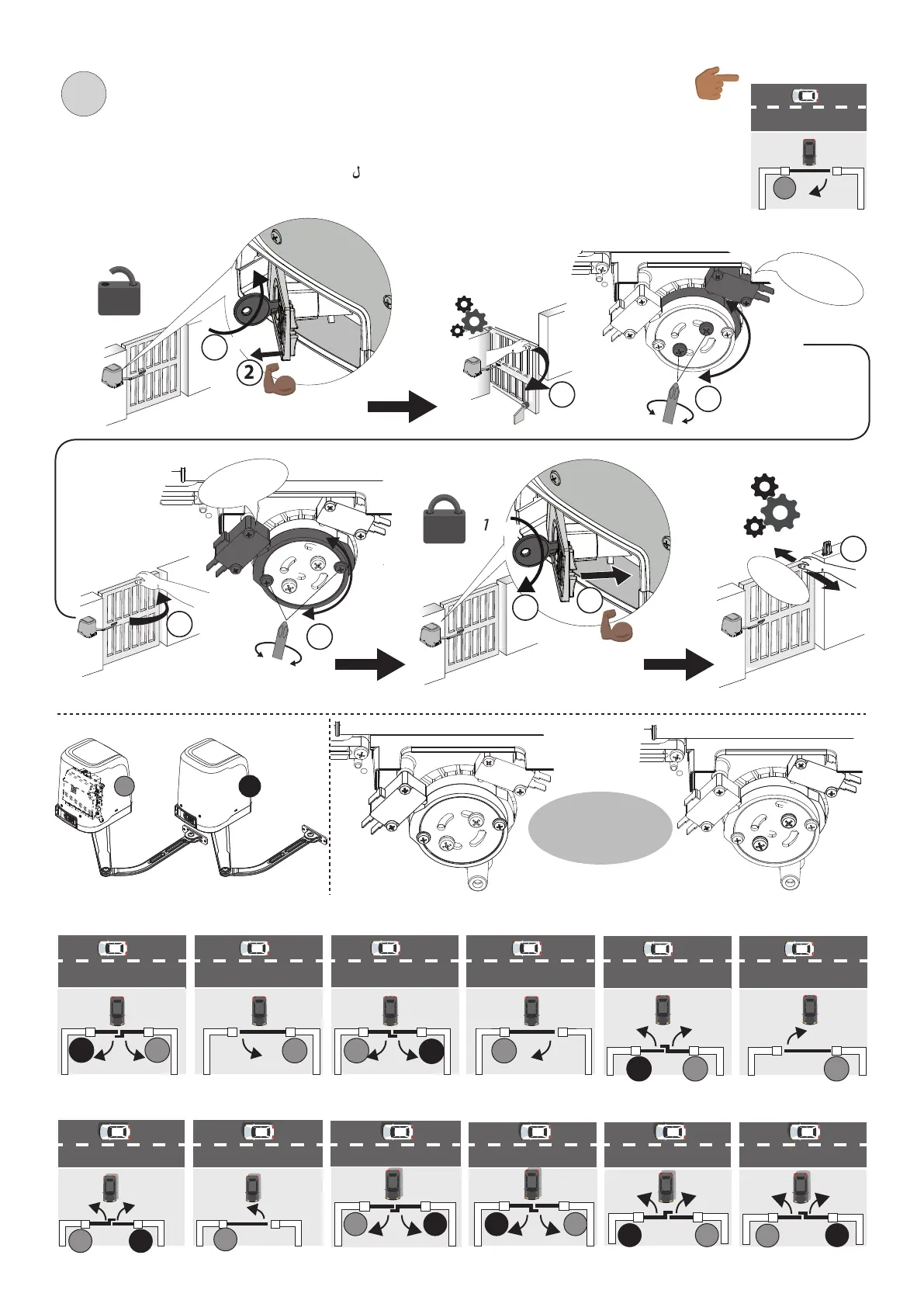 ل

2

1