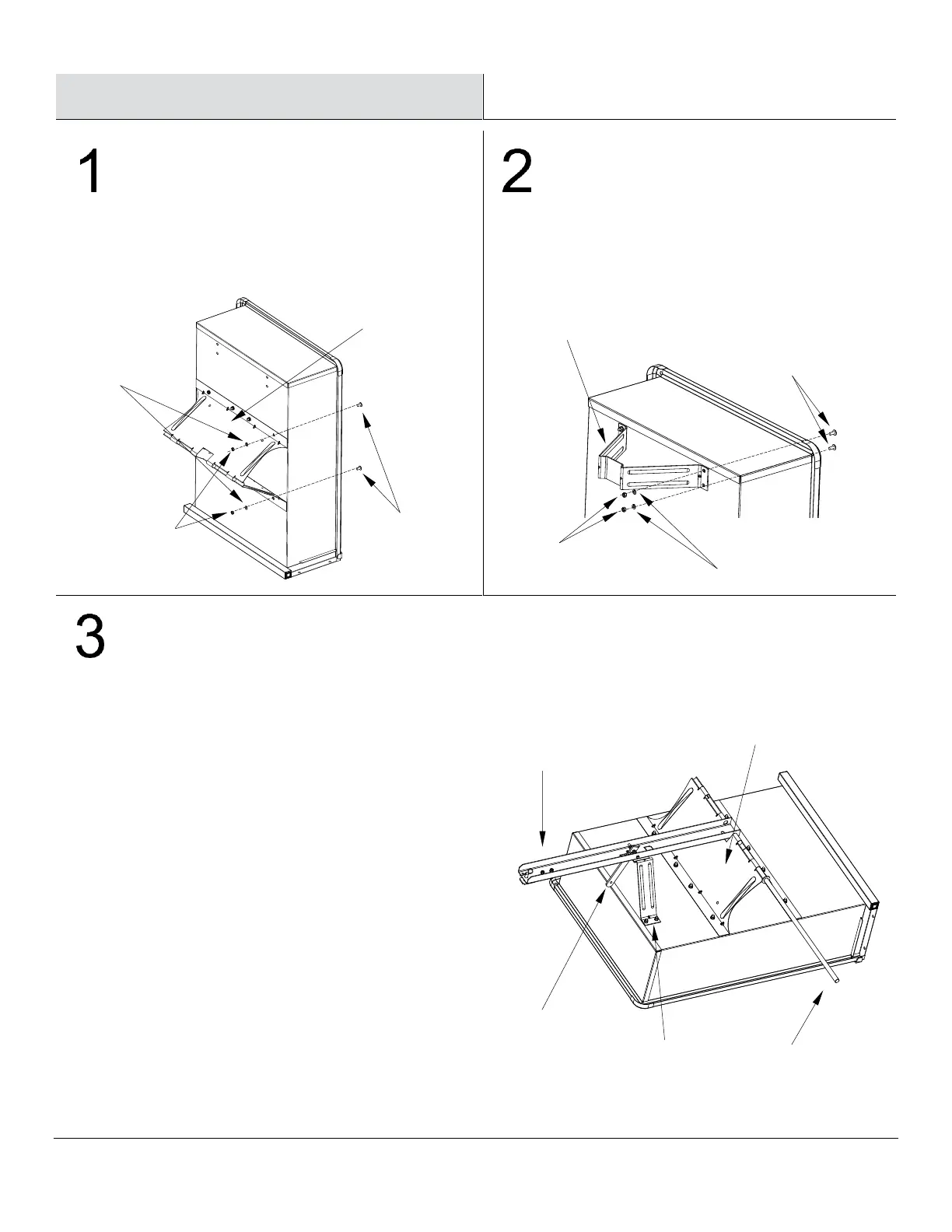 1

2

3