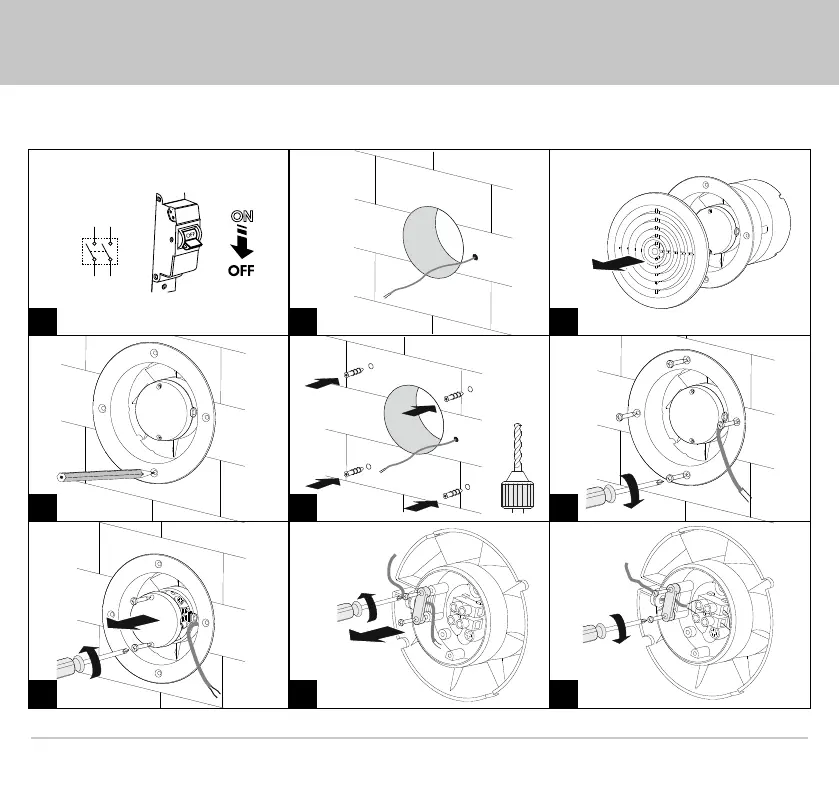 ON
OFF