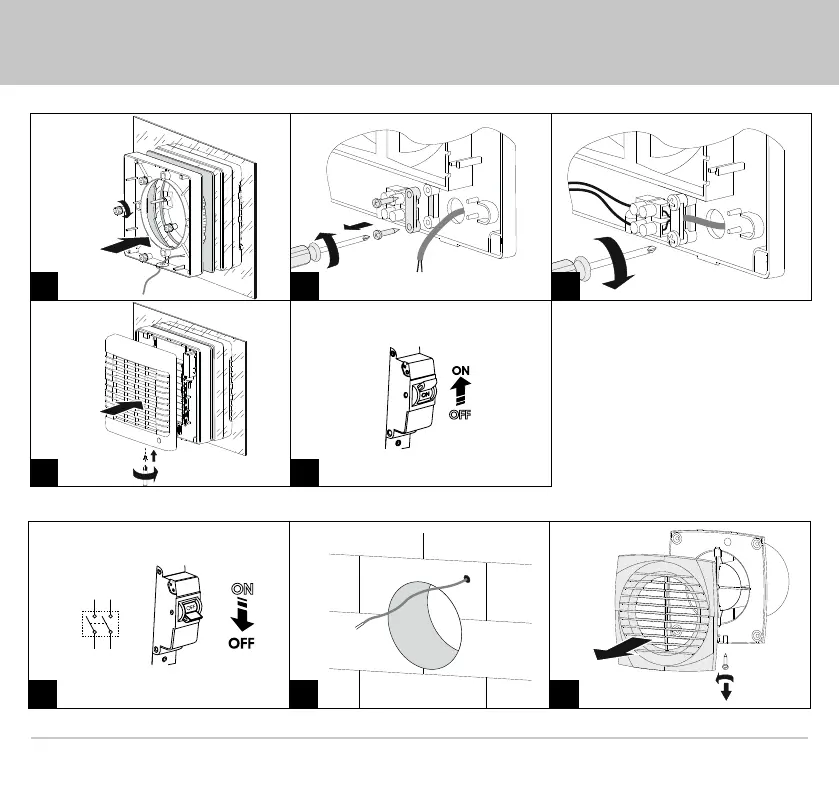 ON
ON
OFF

ON
OFF