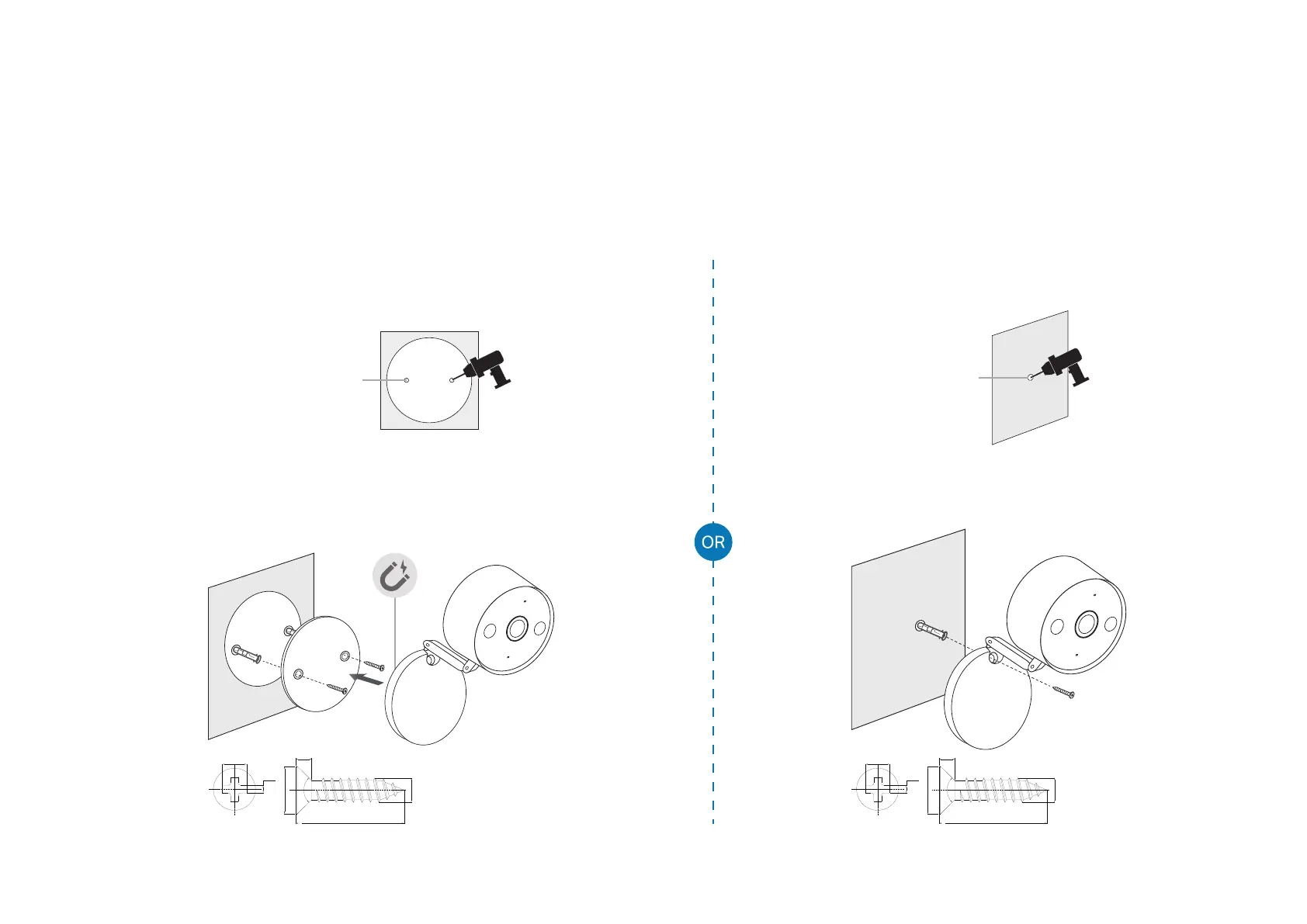 OR