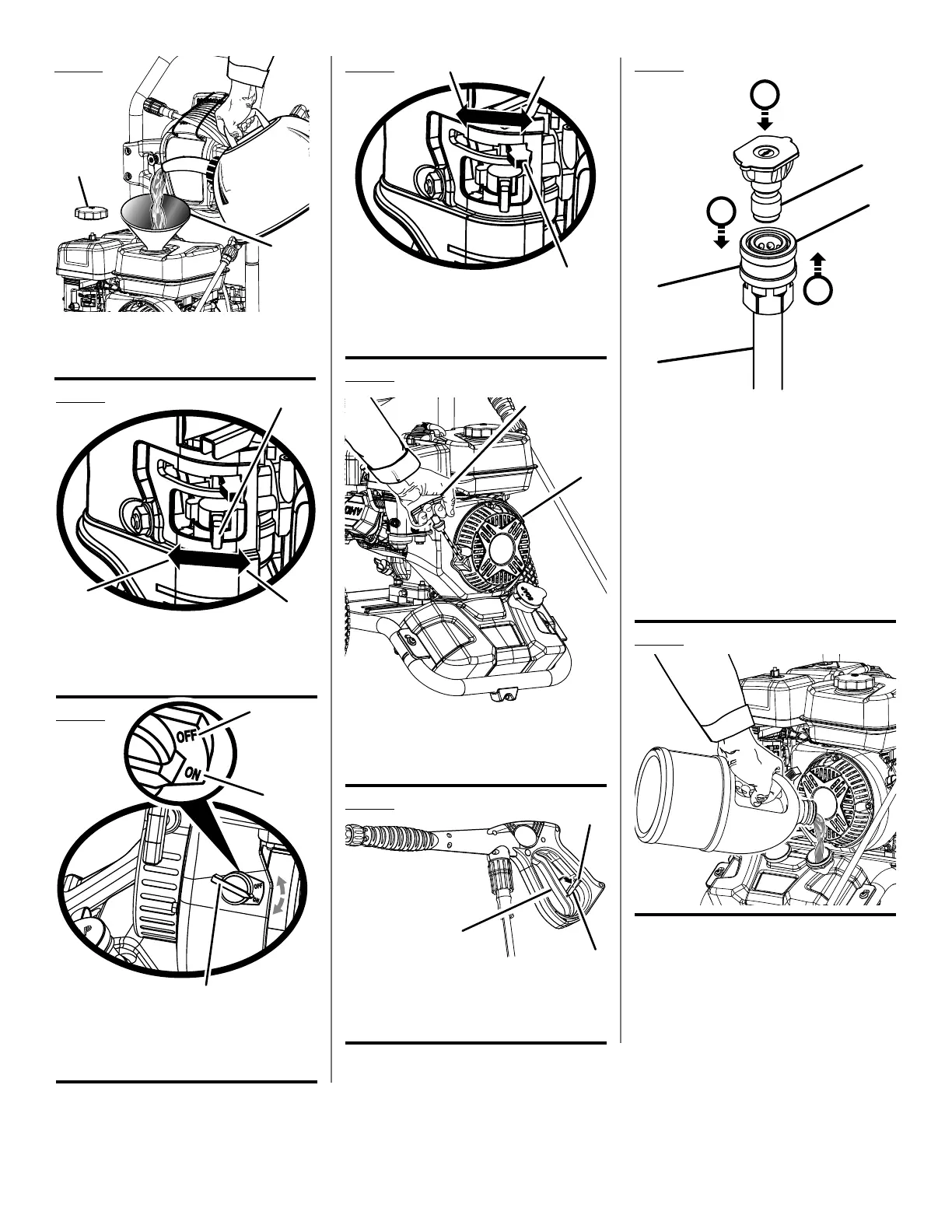 OFF
ON
OFF
ON