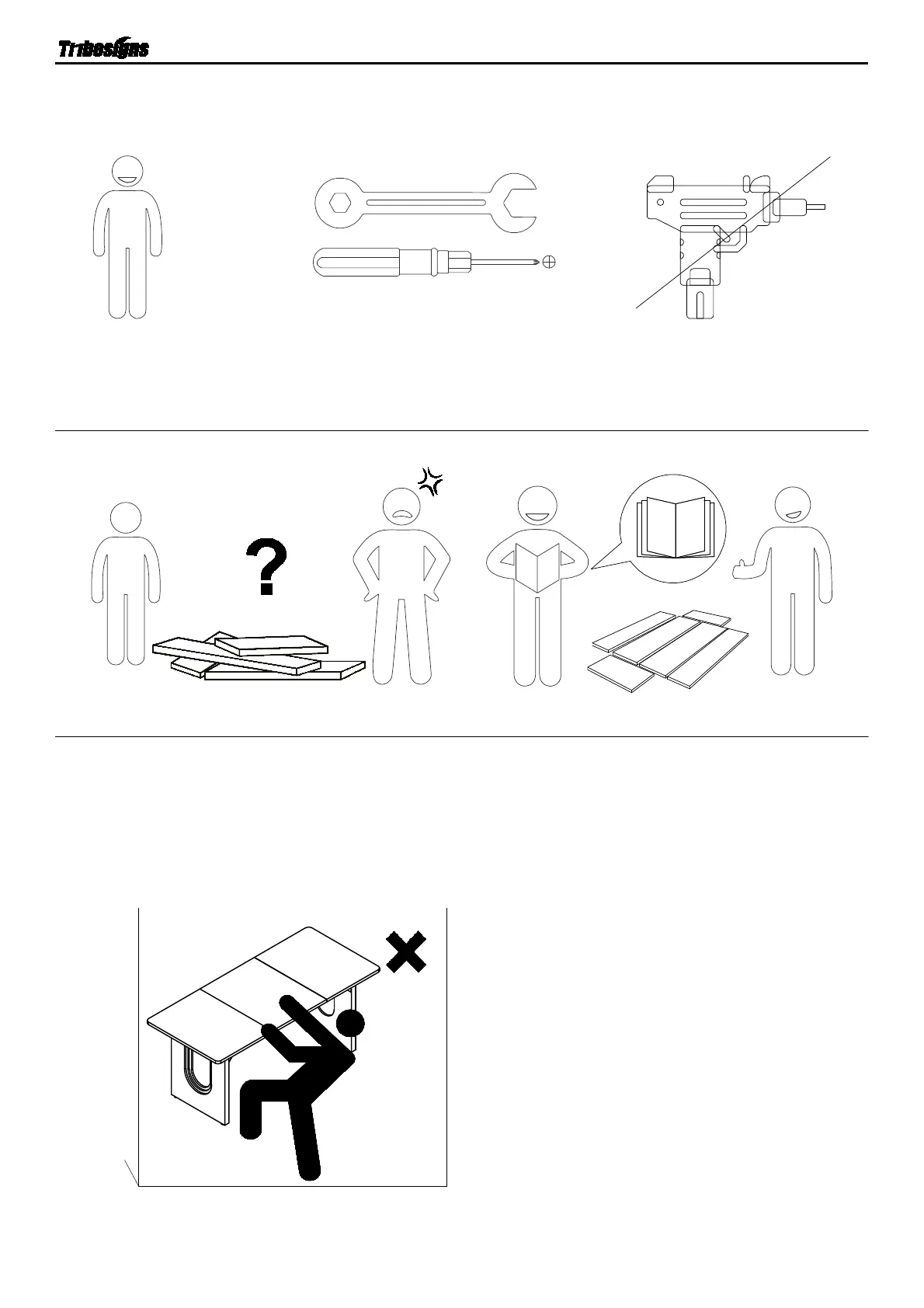 Tribesigns

?