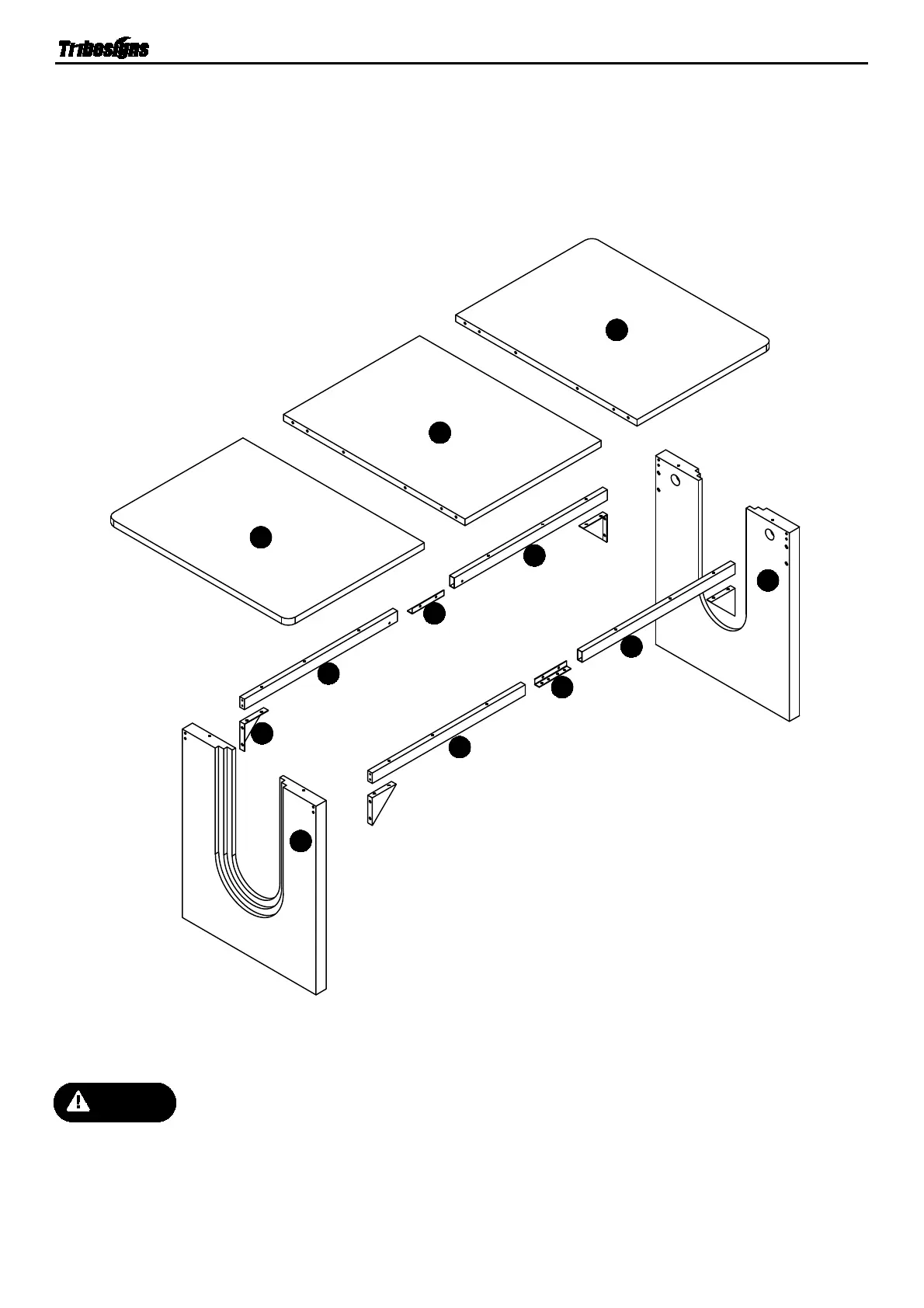 Tribesigns