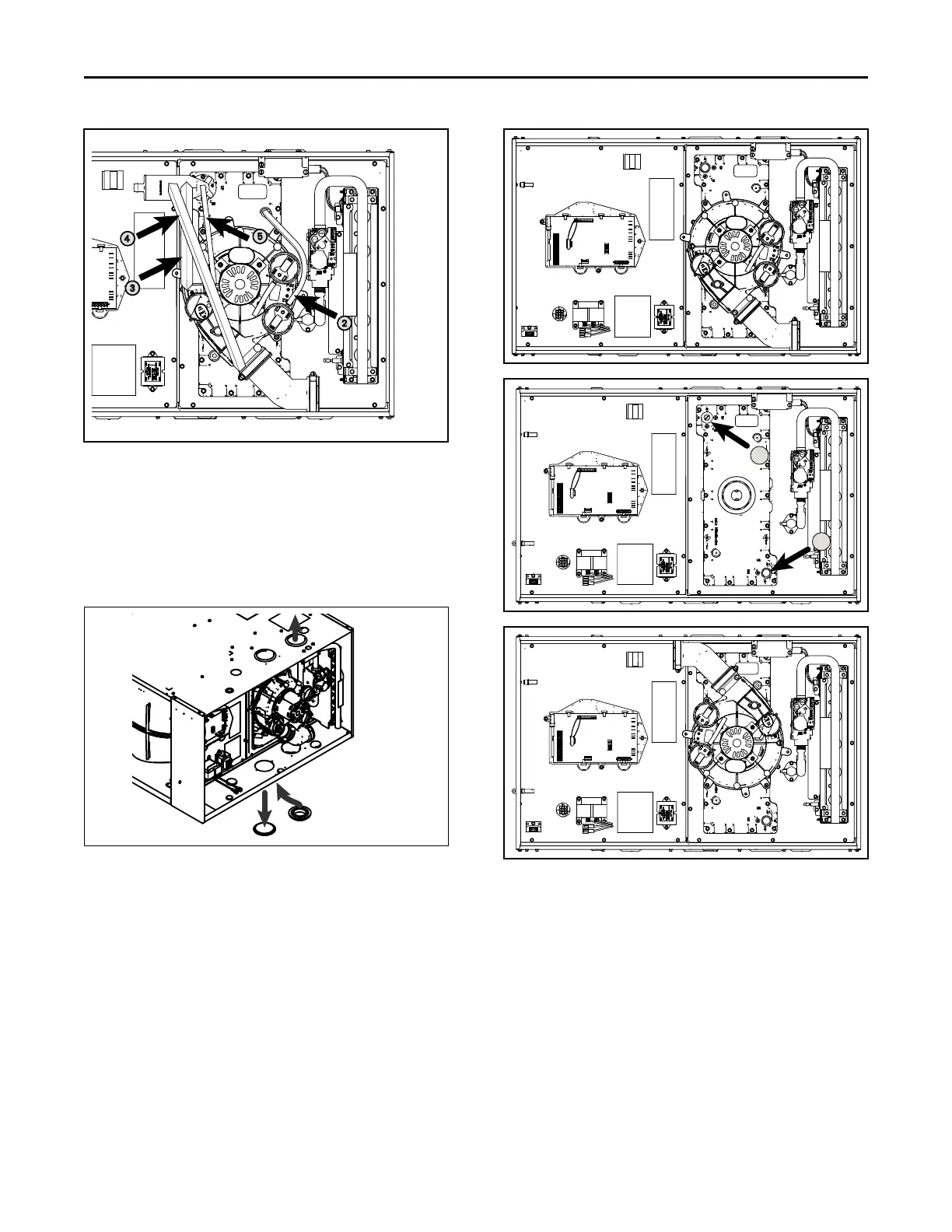 4

5

3

2