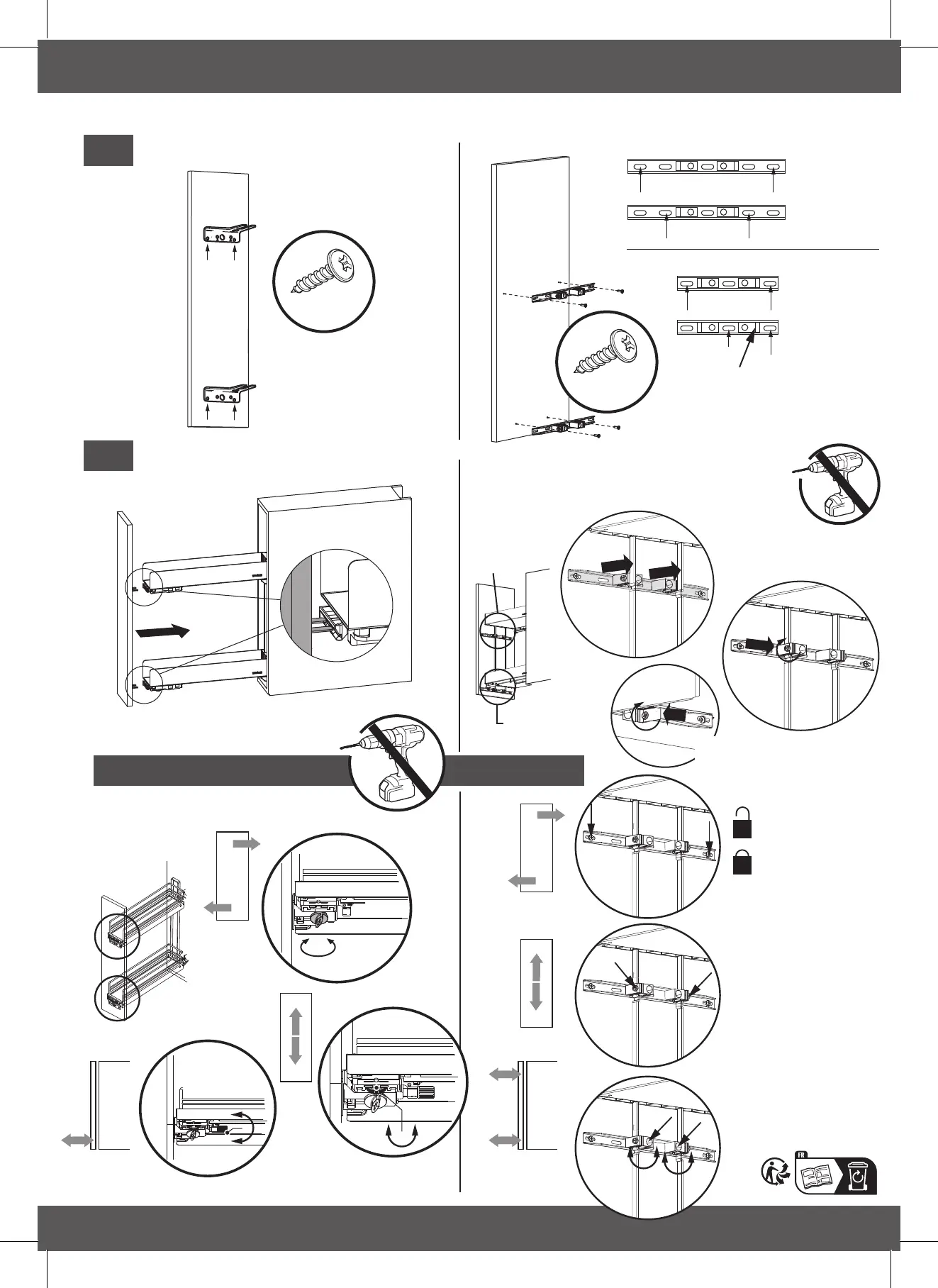 FR