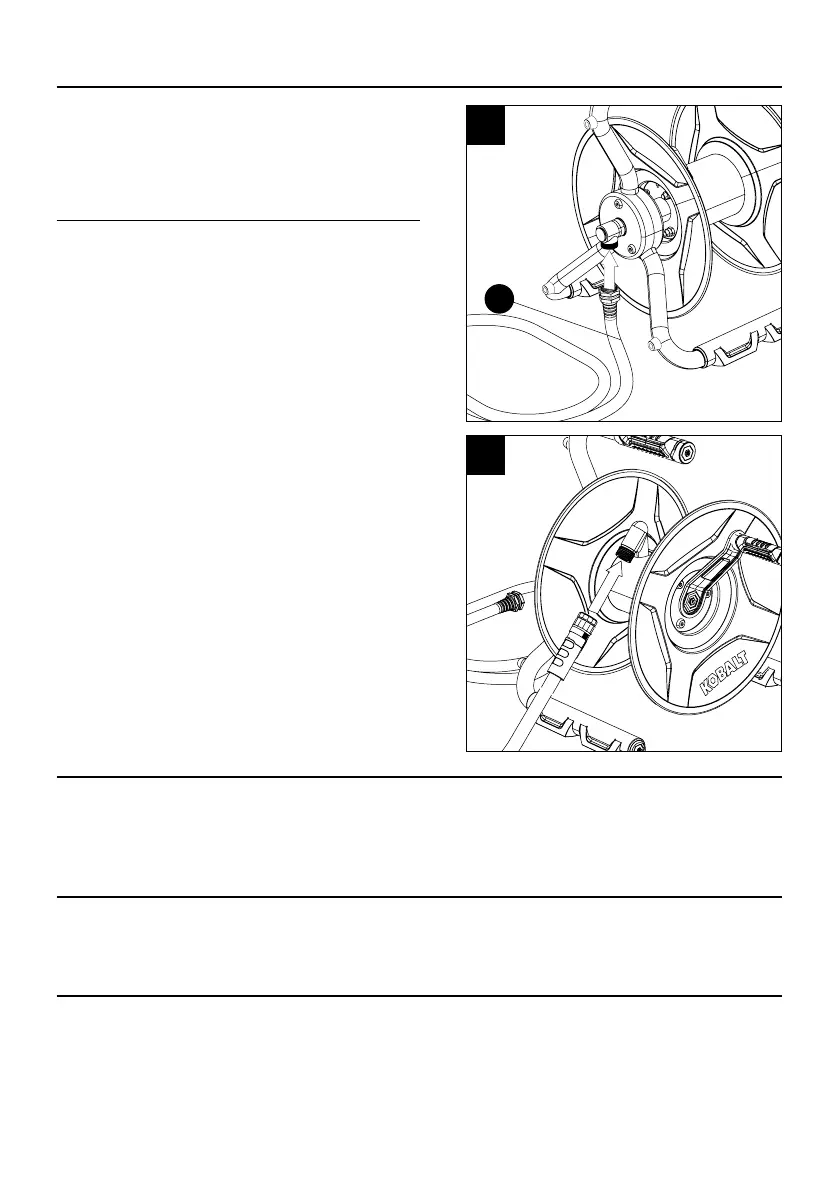 KOBALT