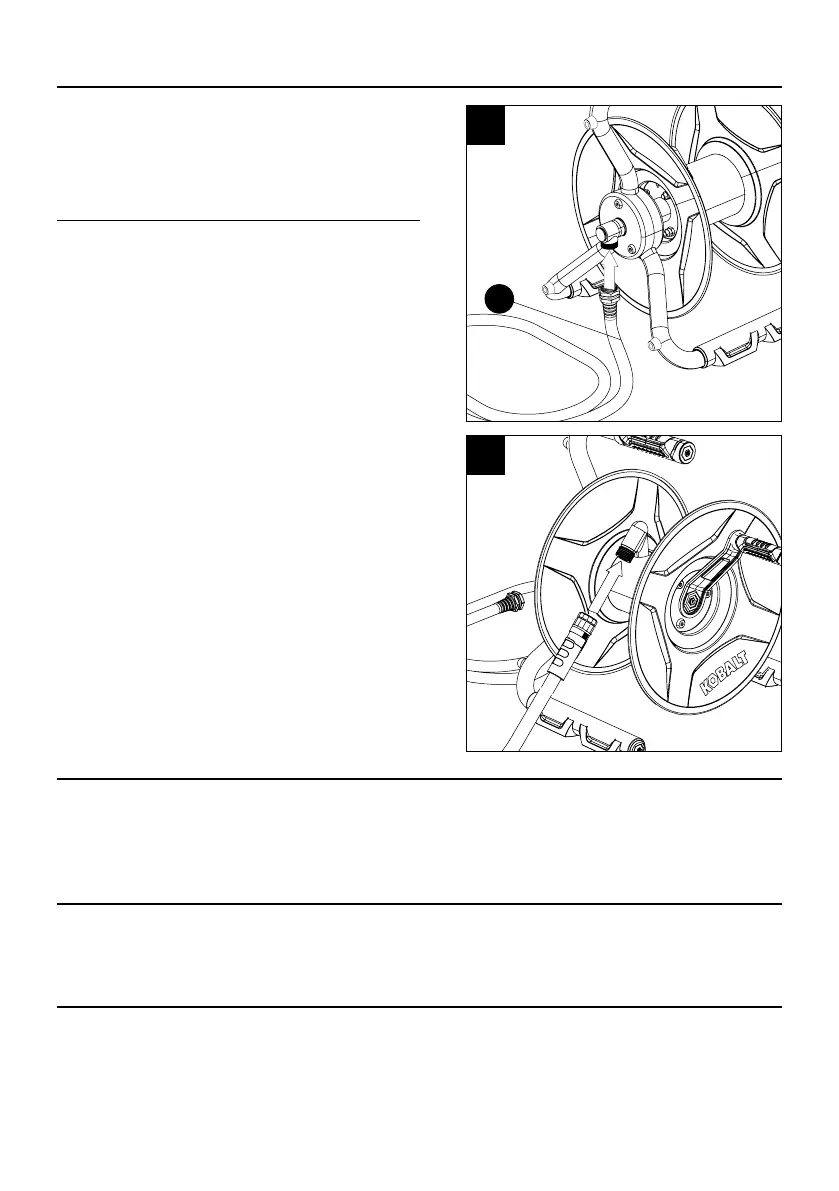 KOBALT