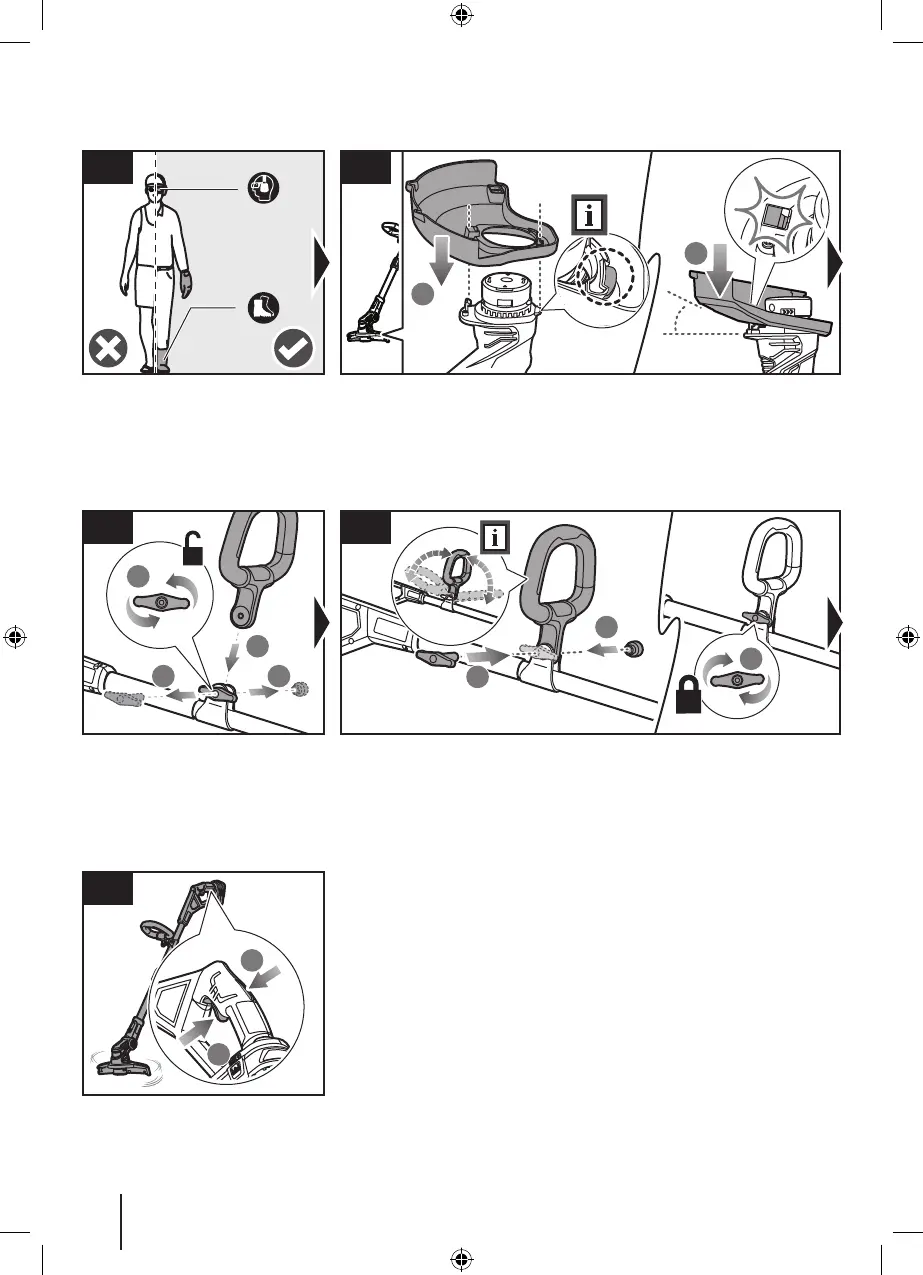 i

i