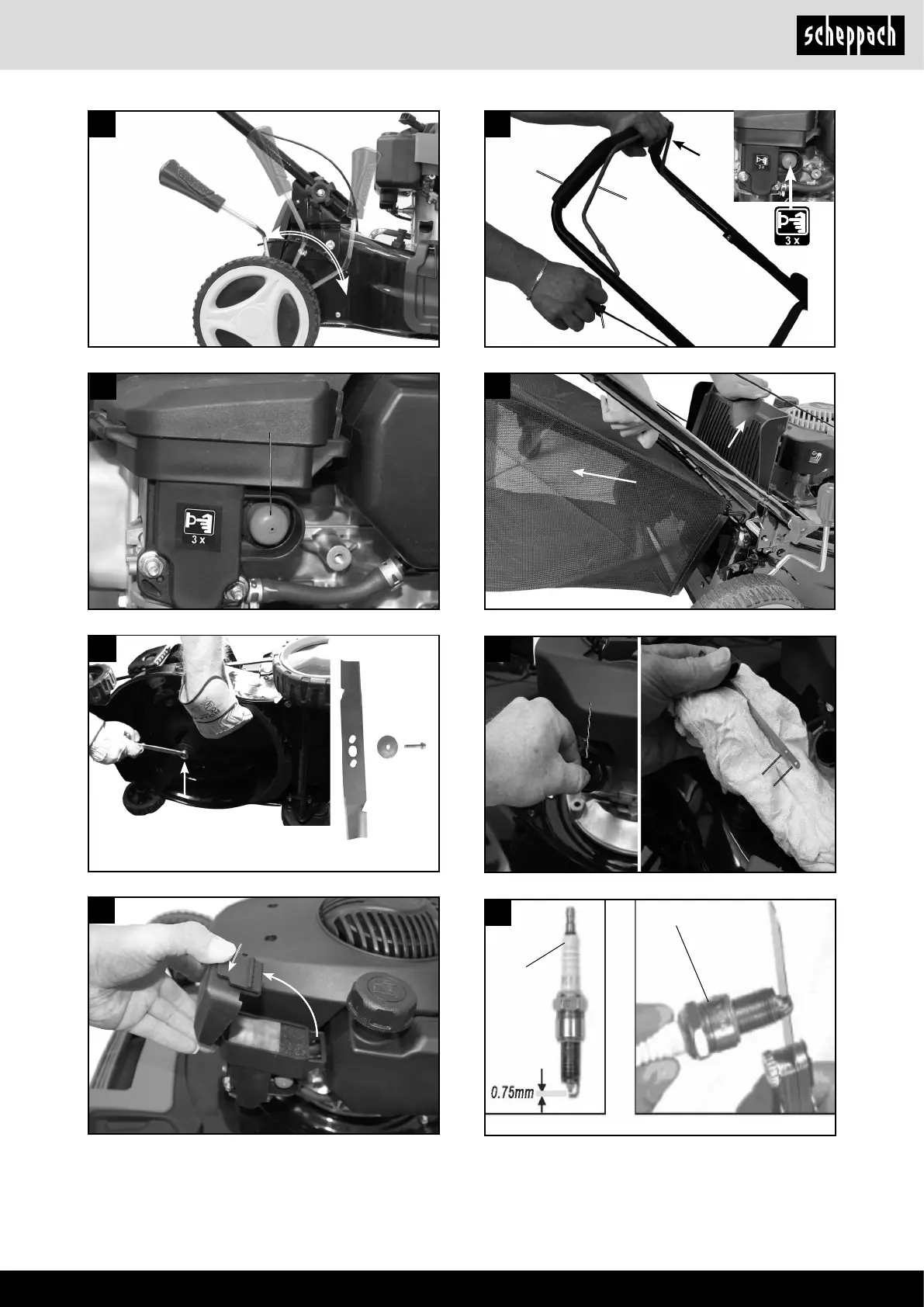 scheppach

3 x

3 x

3 x

0.75mm