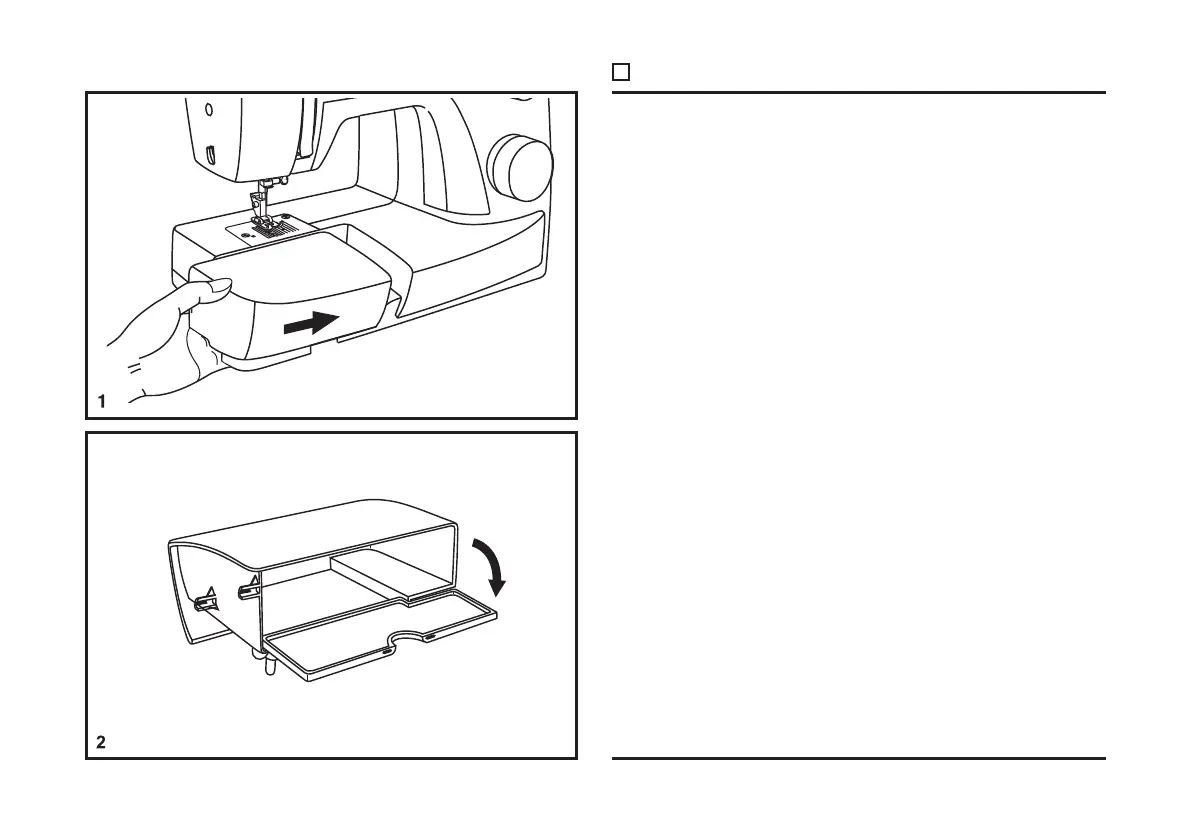 1

2