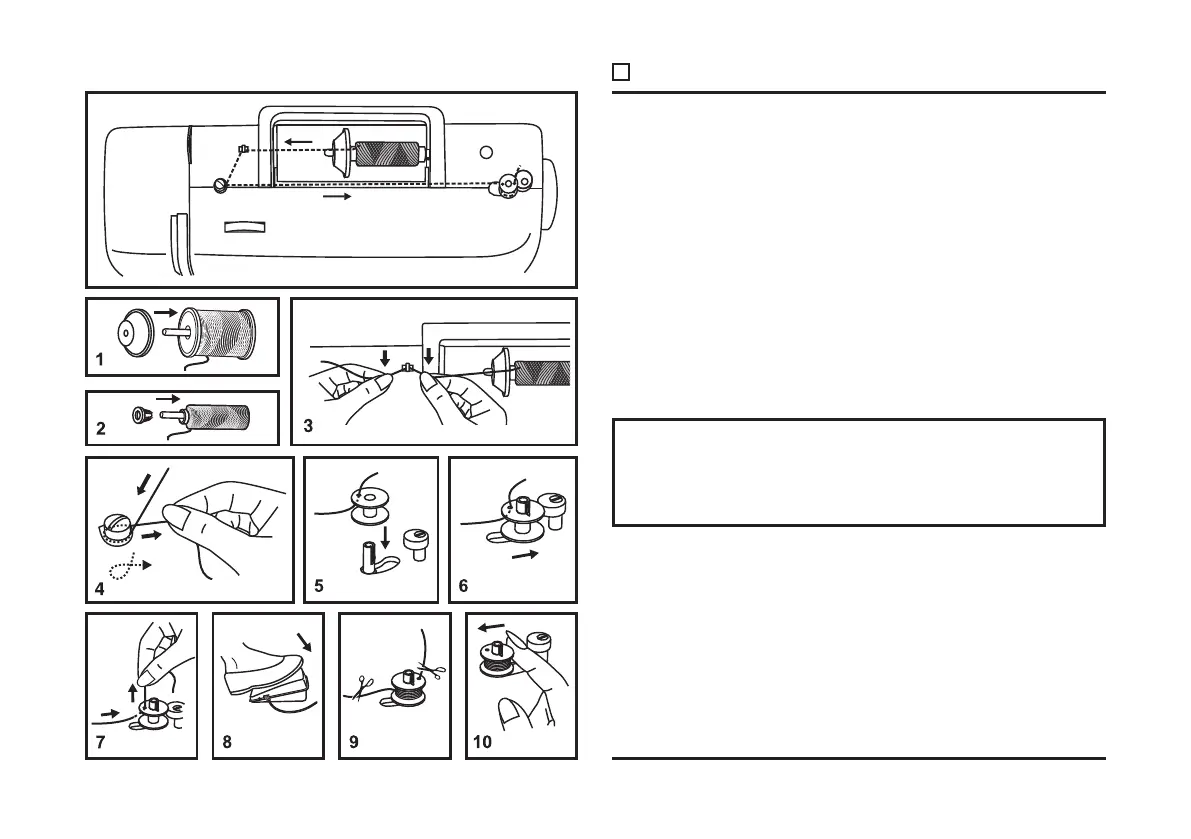 1

2

3

4

5

6

7

8

9

10