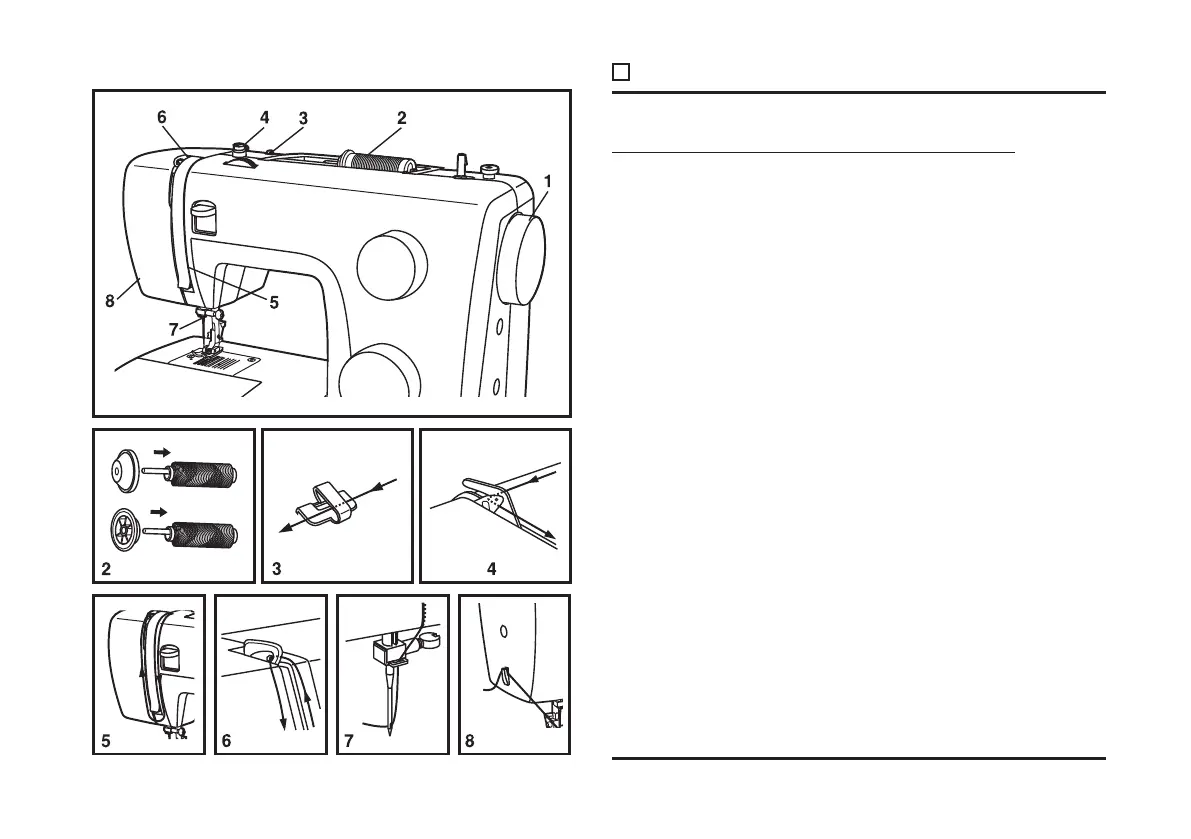 6 4 3 2
1
8
5
7

2
3
4

5
6
7
8