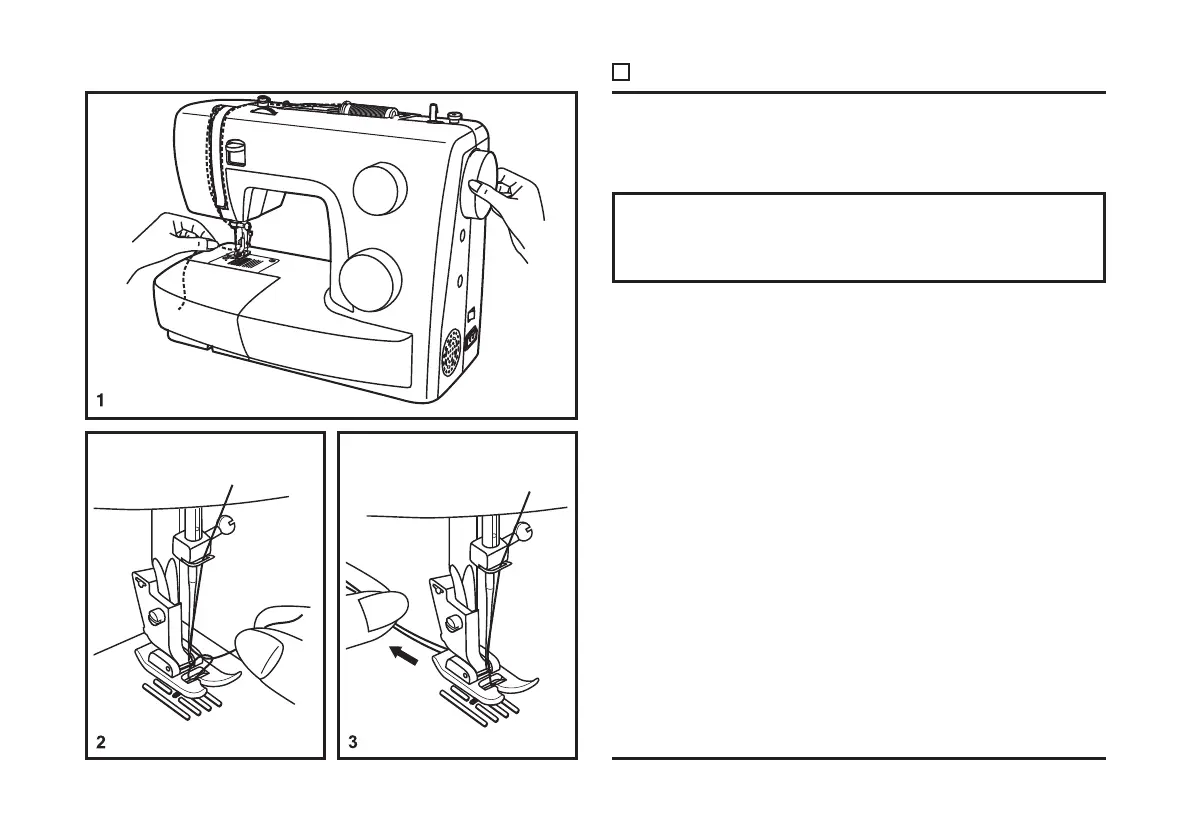 1

2

3