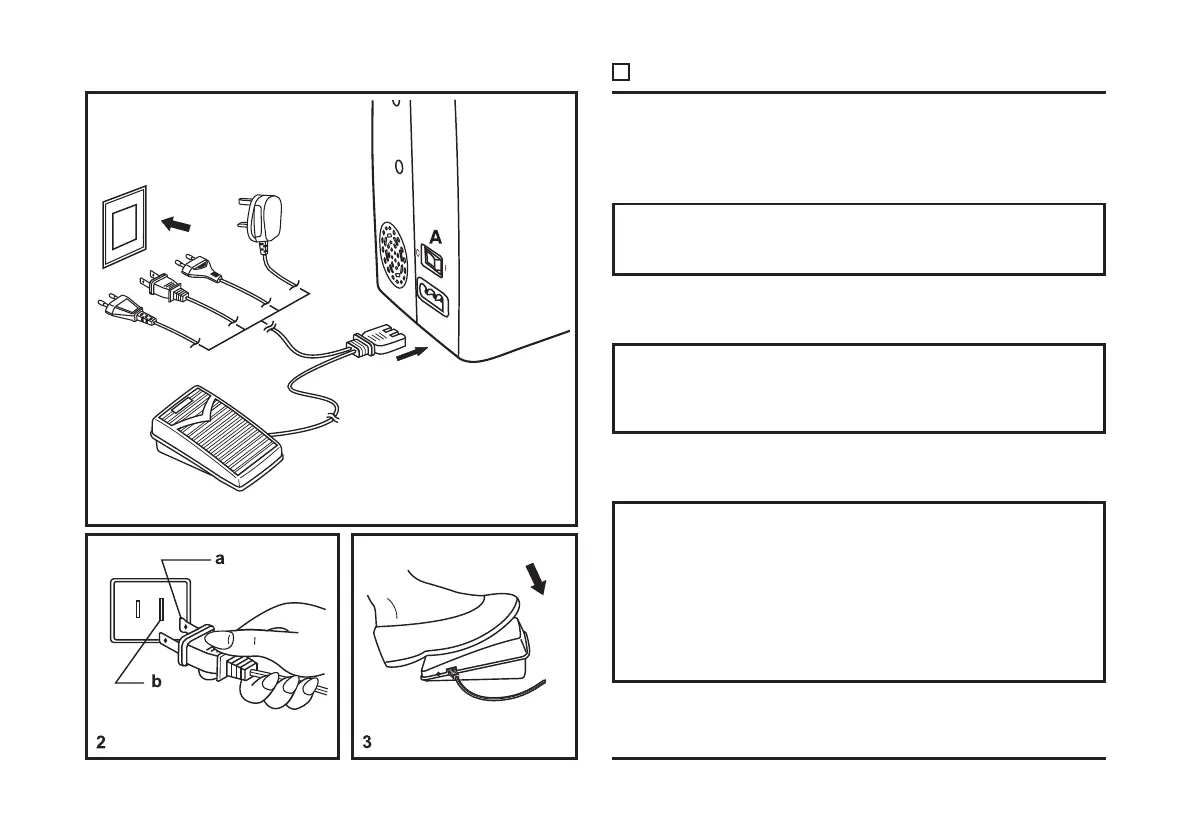 A

a

b

2

3