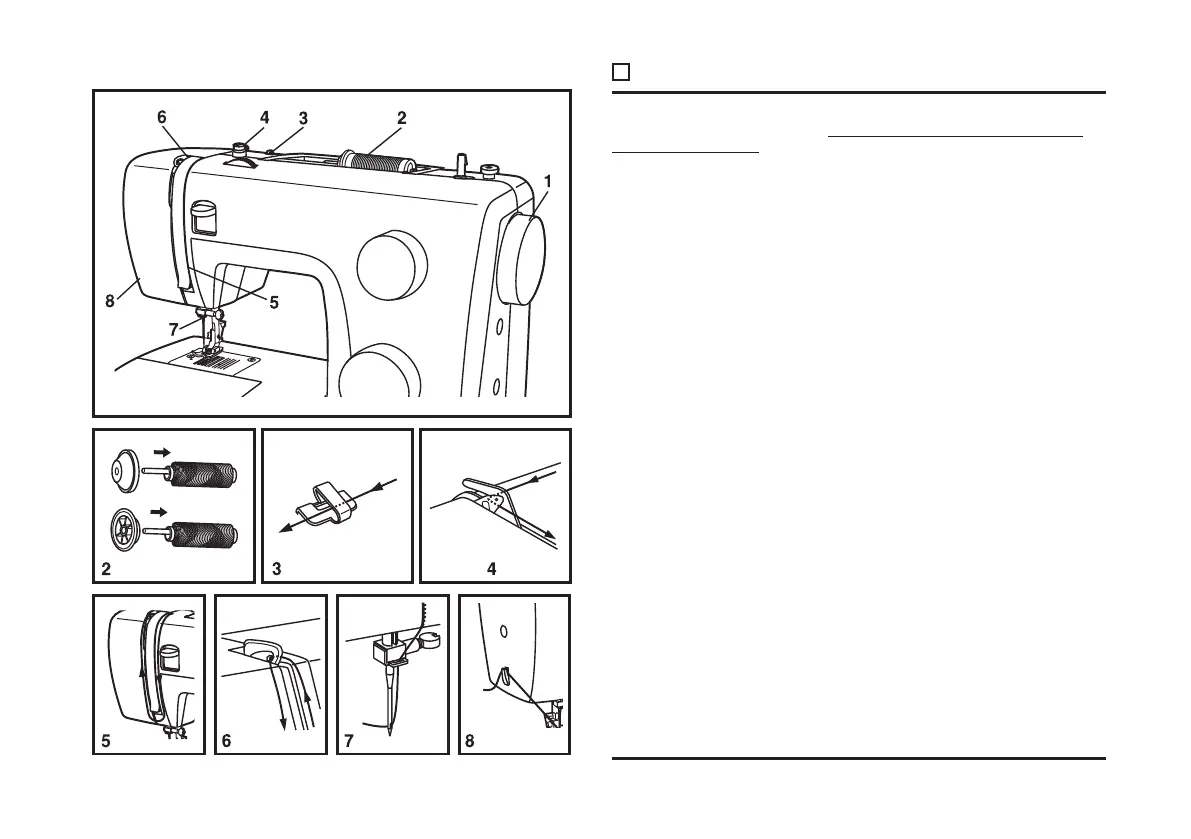 6
4
3
2
1
8
5
7

2

3

4

5

6

7

8