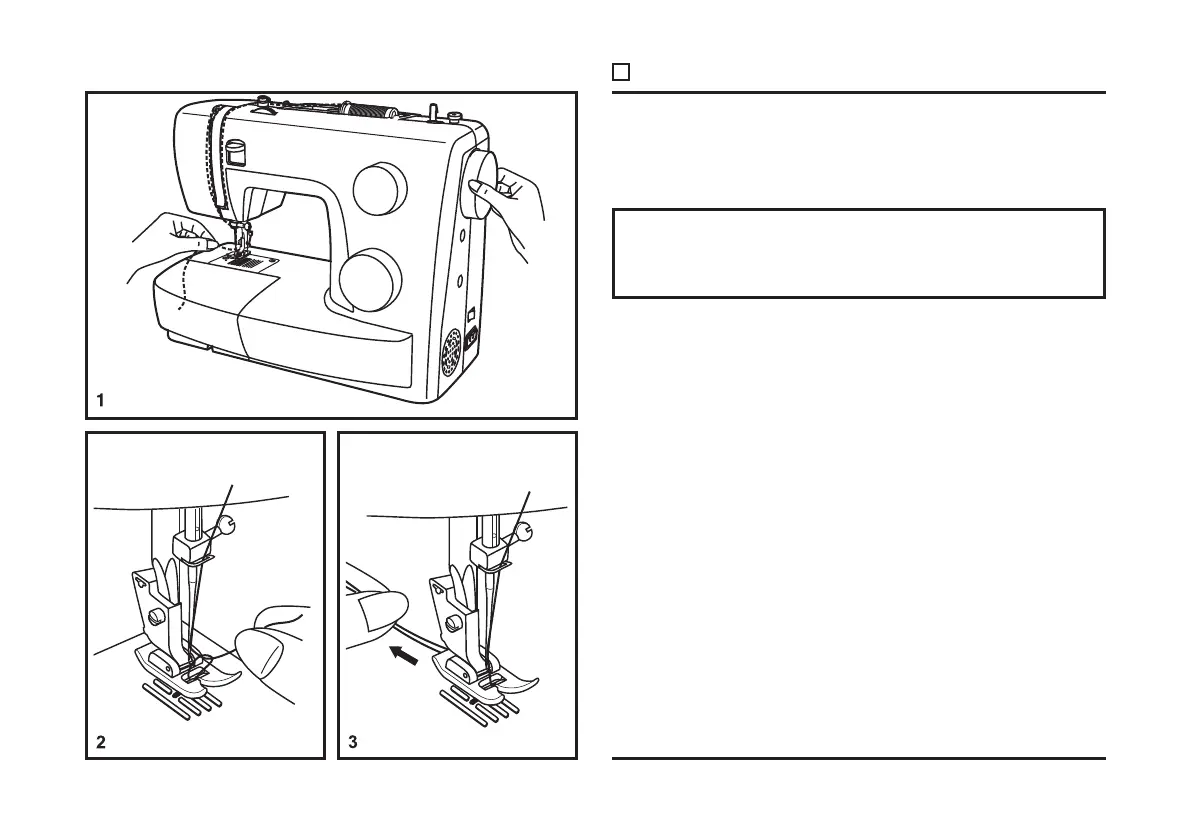 1

2

3