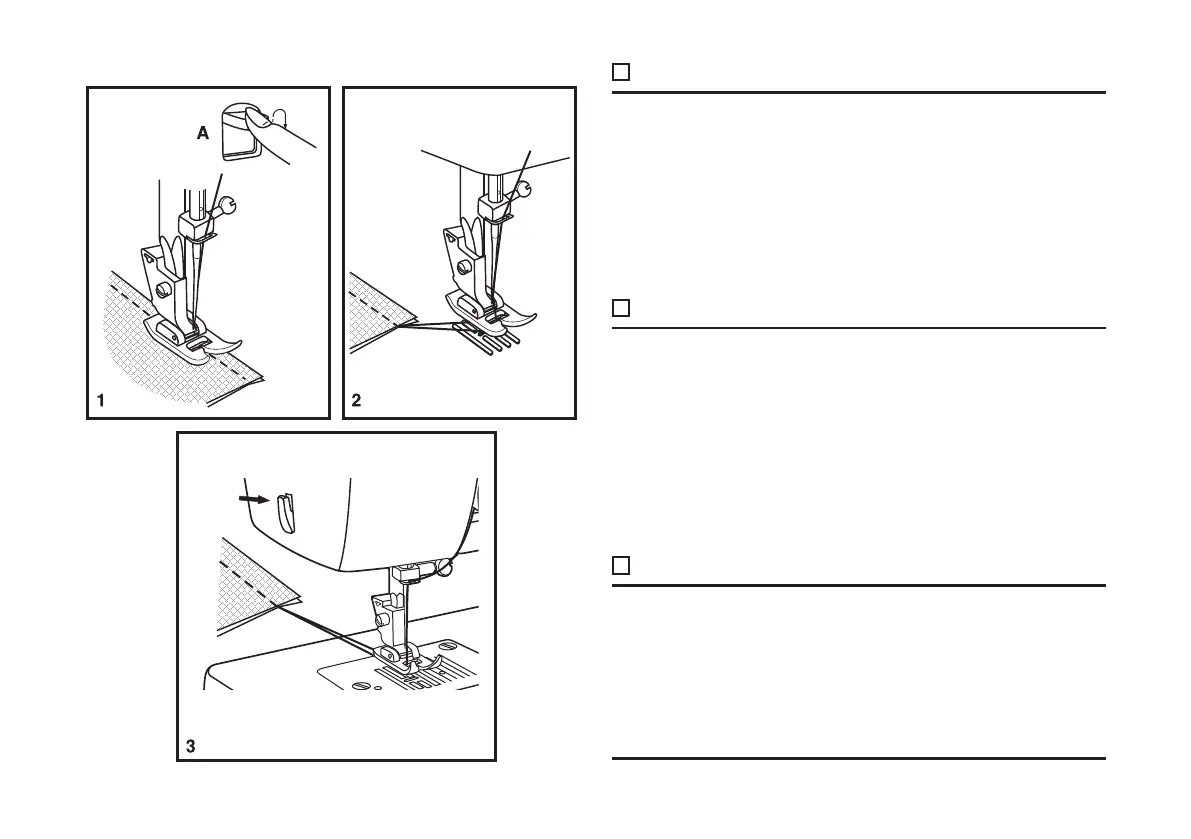 A

1

2

3