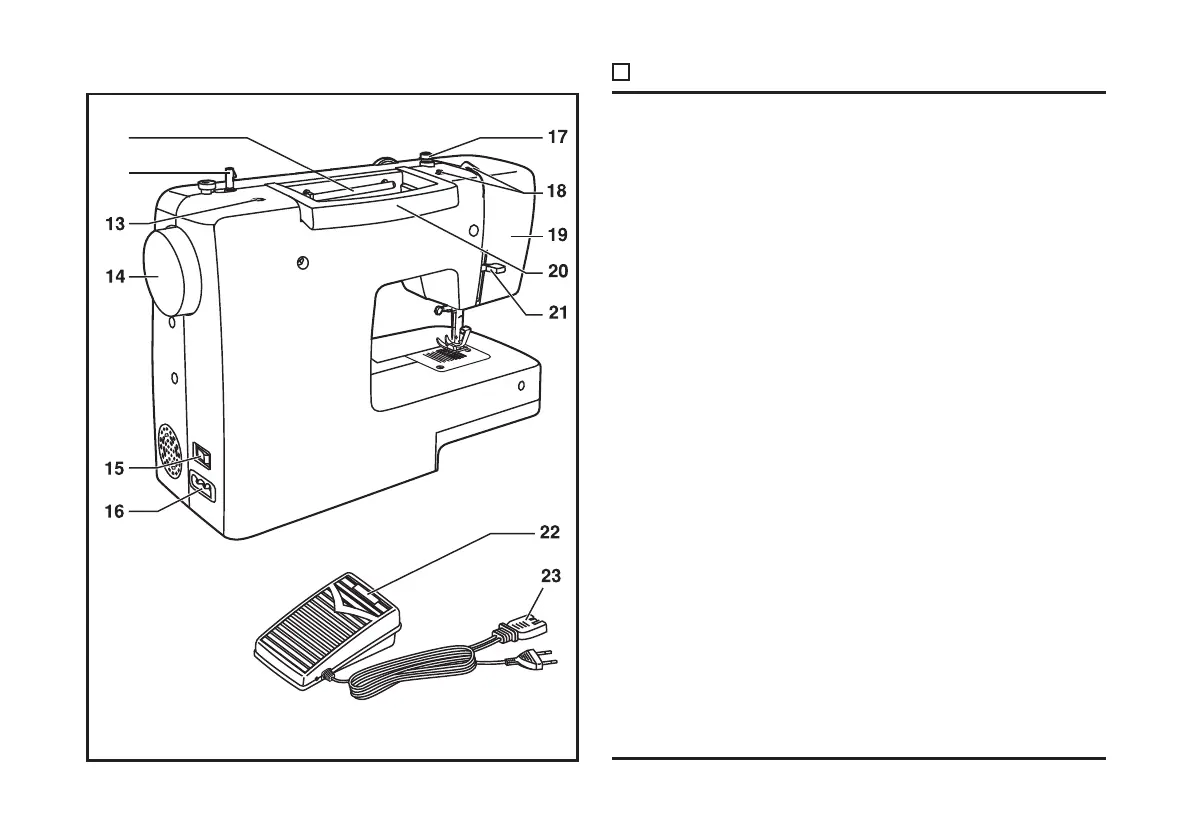 17
18
13
19
14
20
21
15
16
22
23