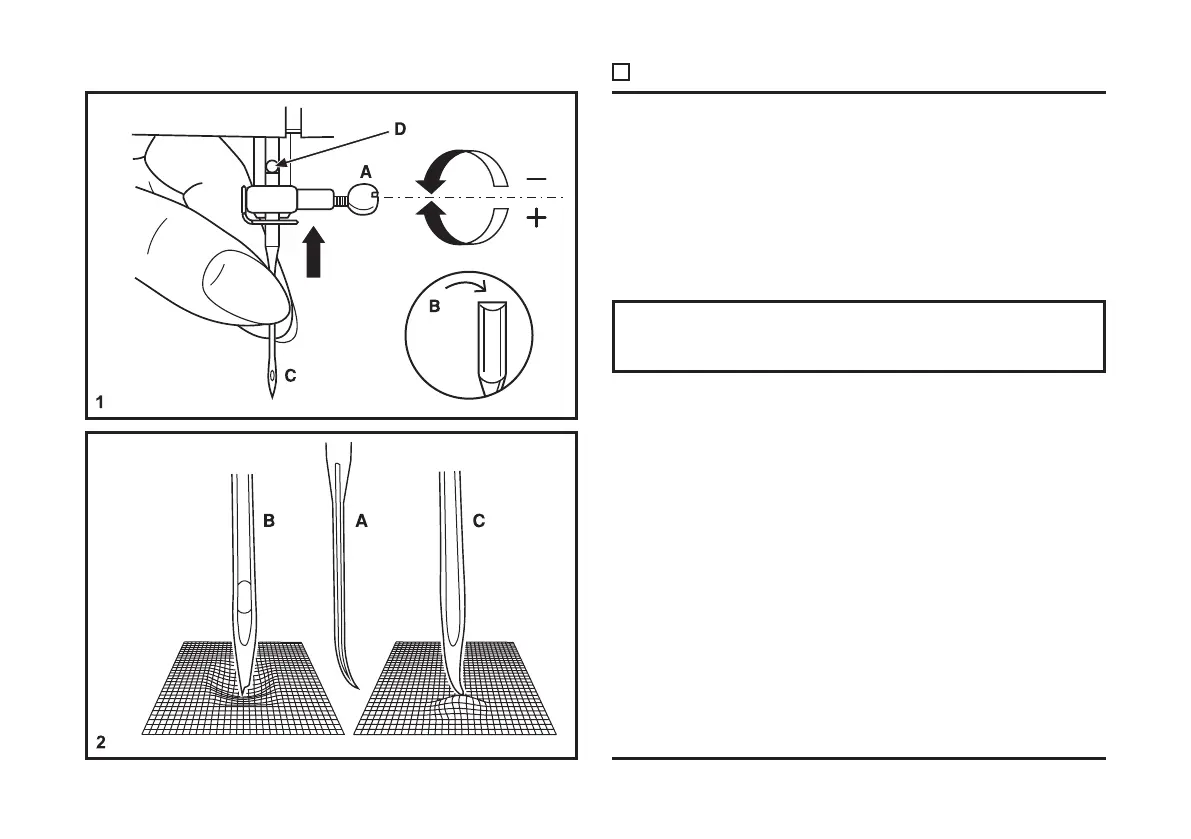 D

A

−

+

B

C

1

B

A

C

2