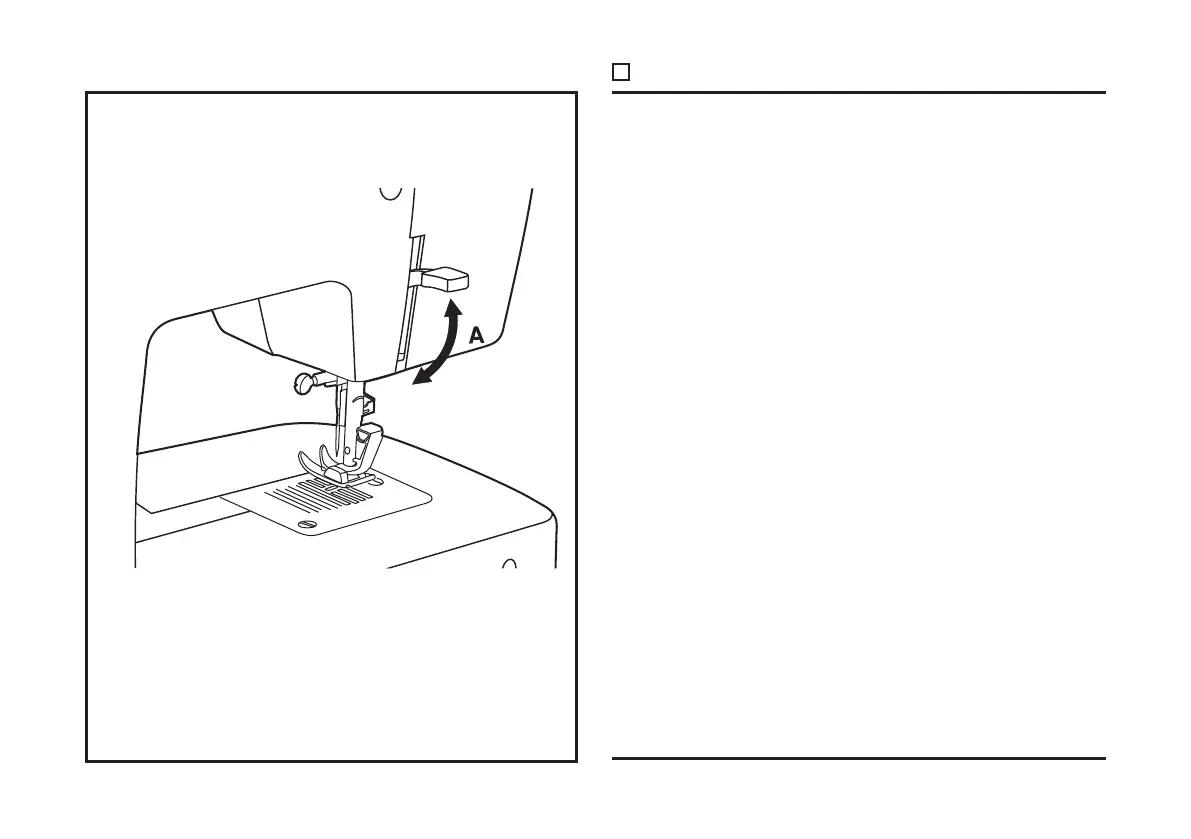 A