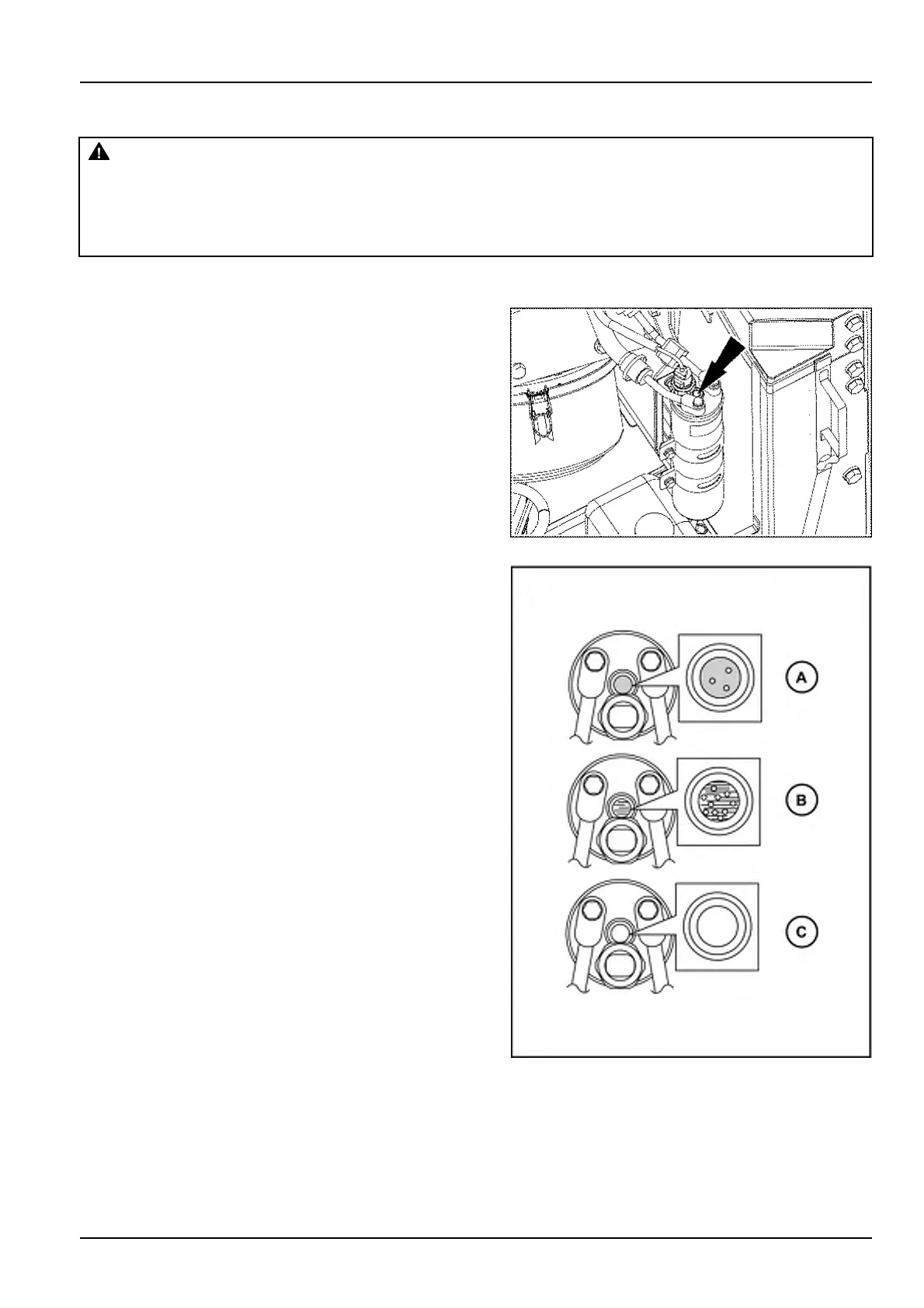 A

B

C