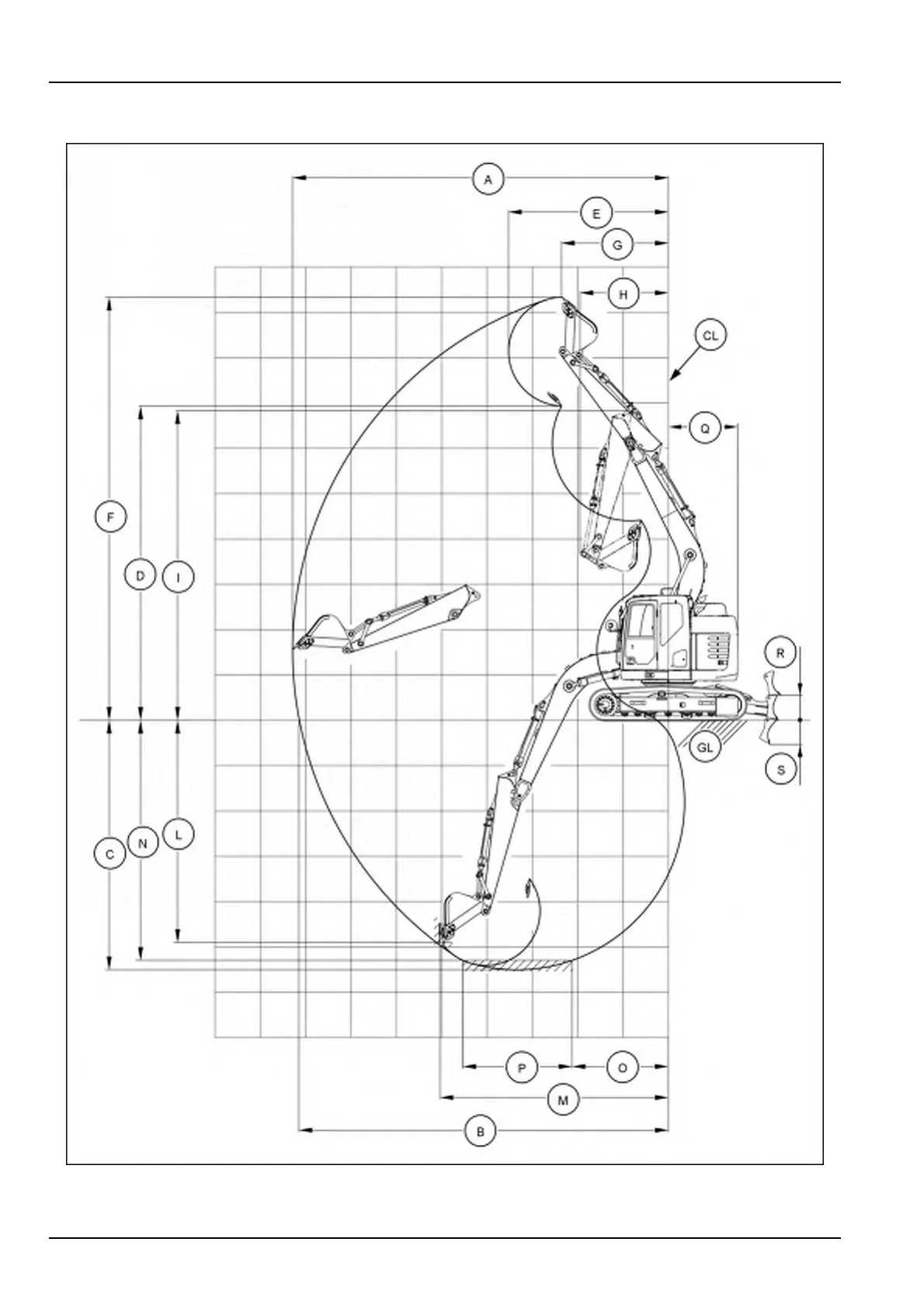 A
E
G
H
CL
Q
F
D
I
R
GL
S
C
N
L
P
O
M
B