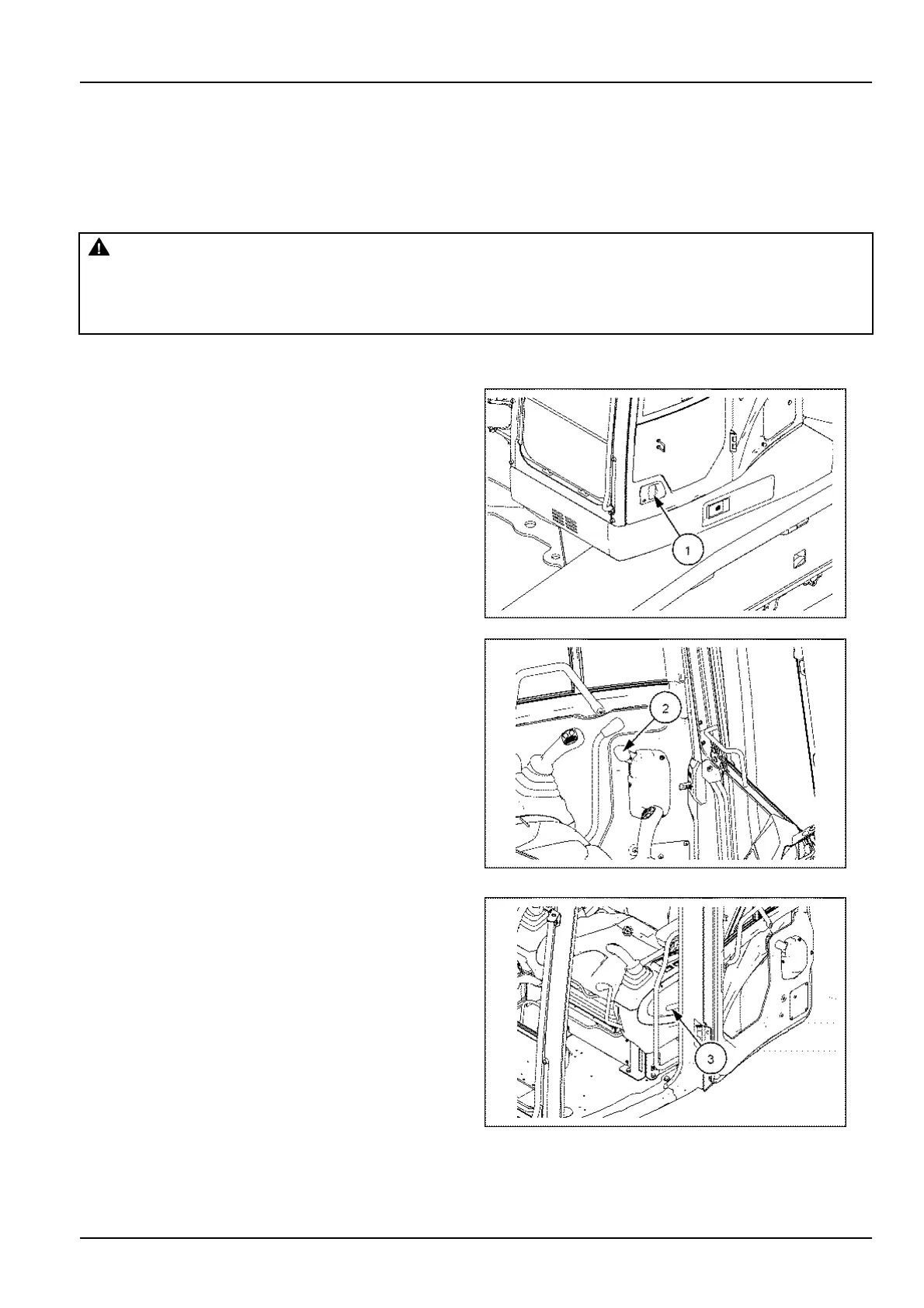 1

2

3