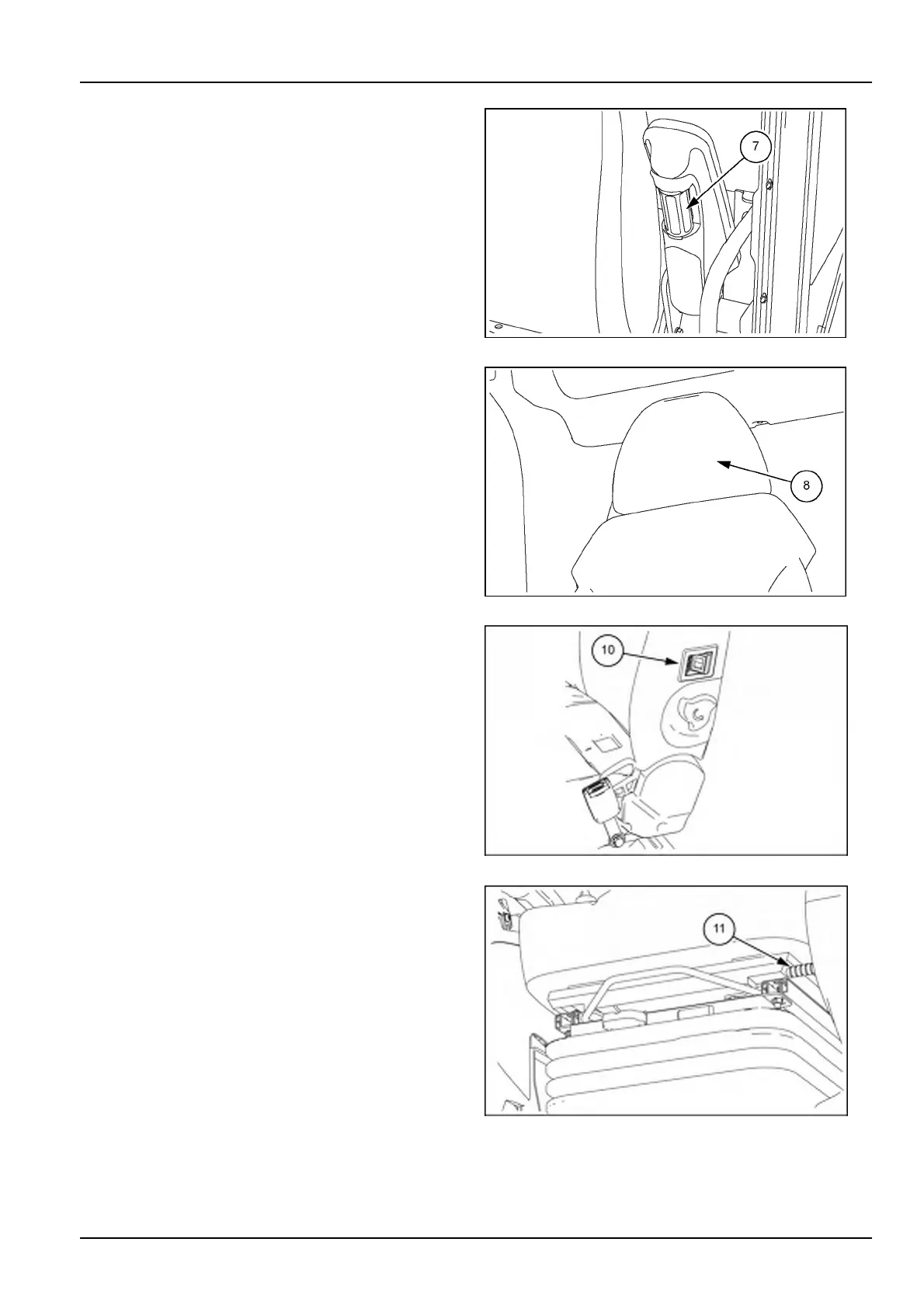 7

8

10

11