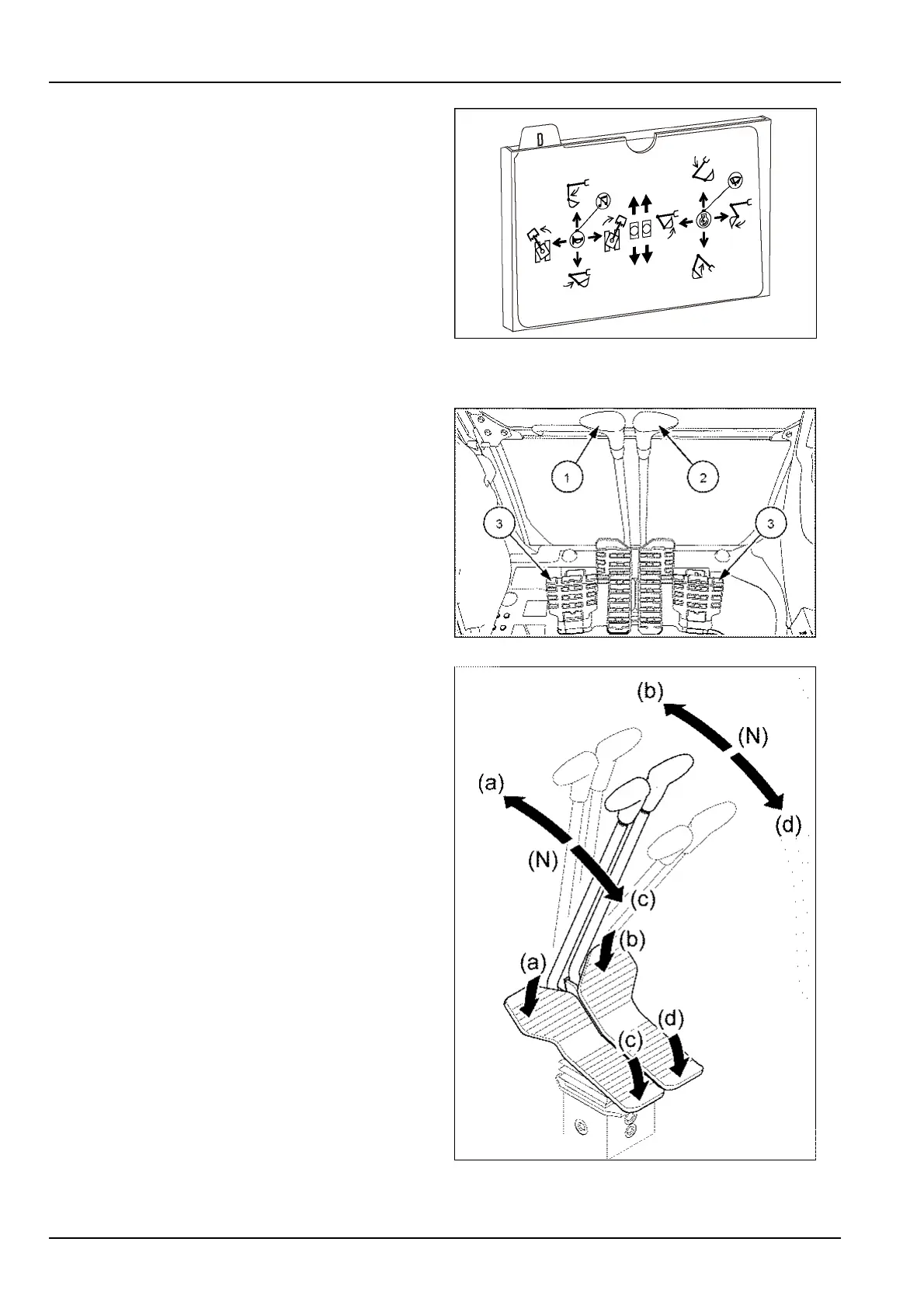 1

2

3

3

(b)

(N)

(d)

(a)

(N)

(c)

(b)

(a)

(d)

(c)