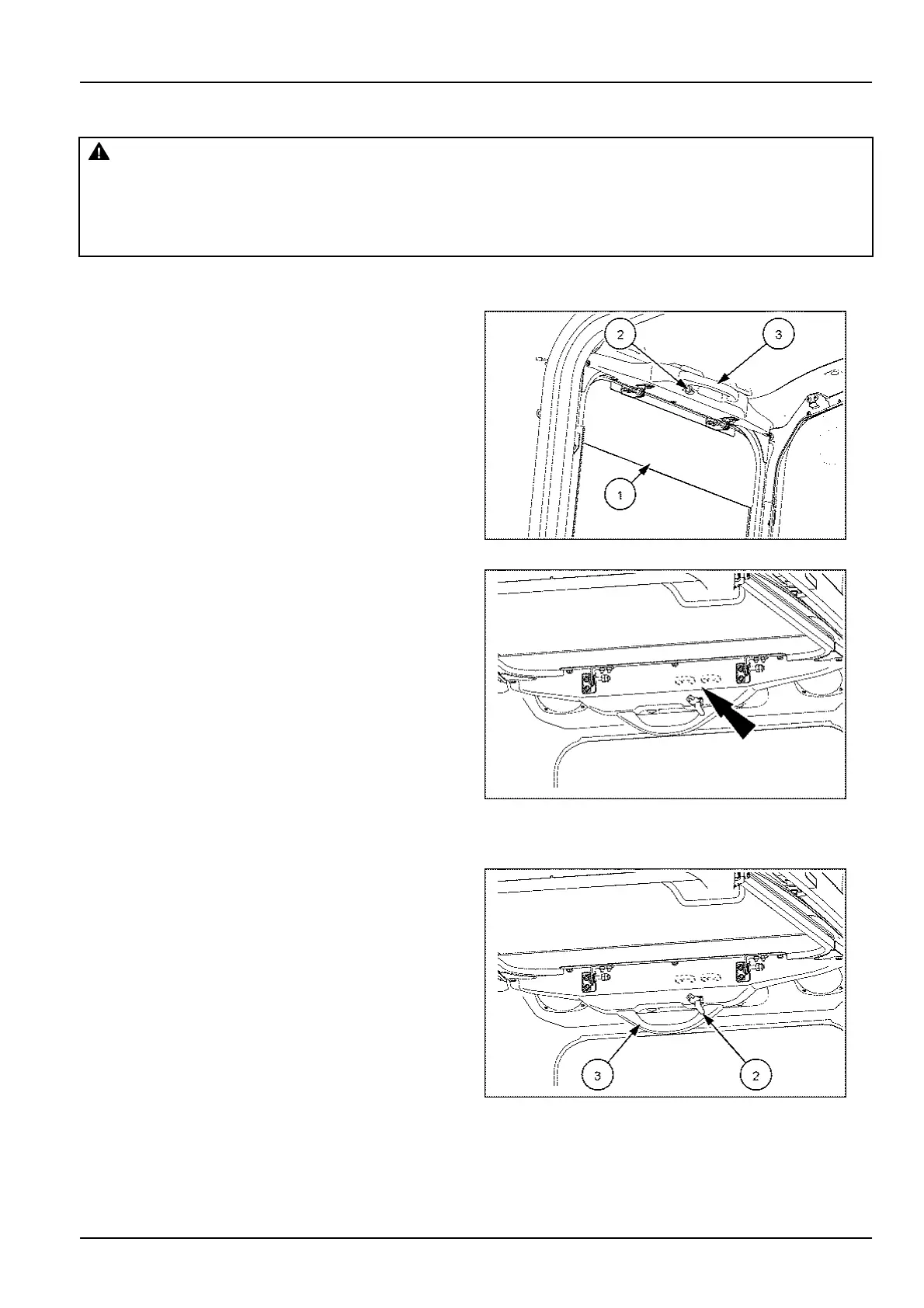 2

3

1

3

2