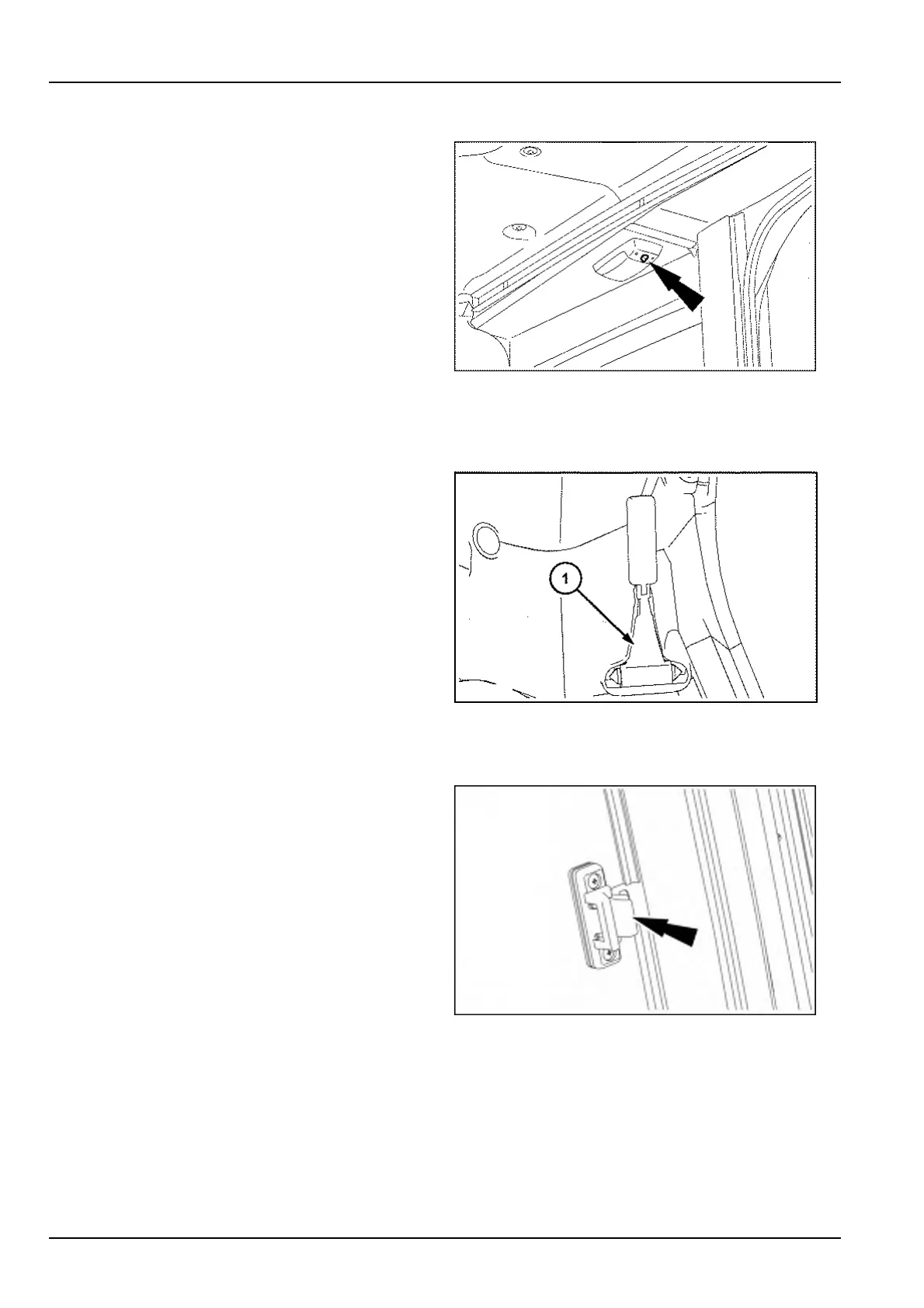 1