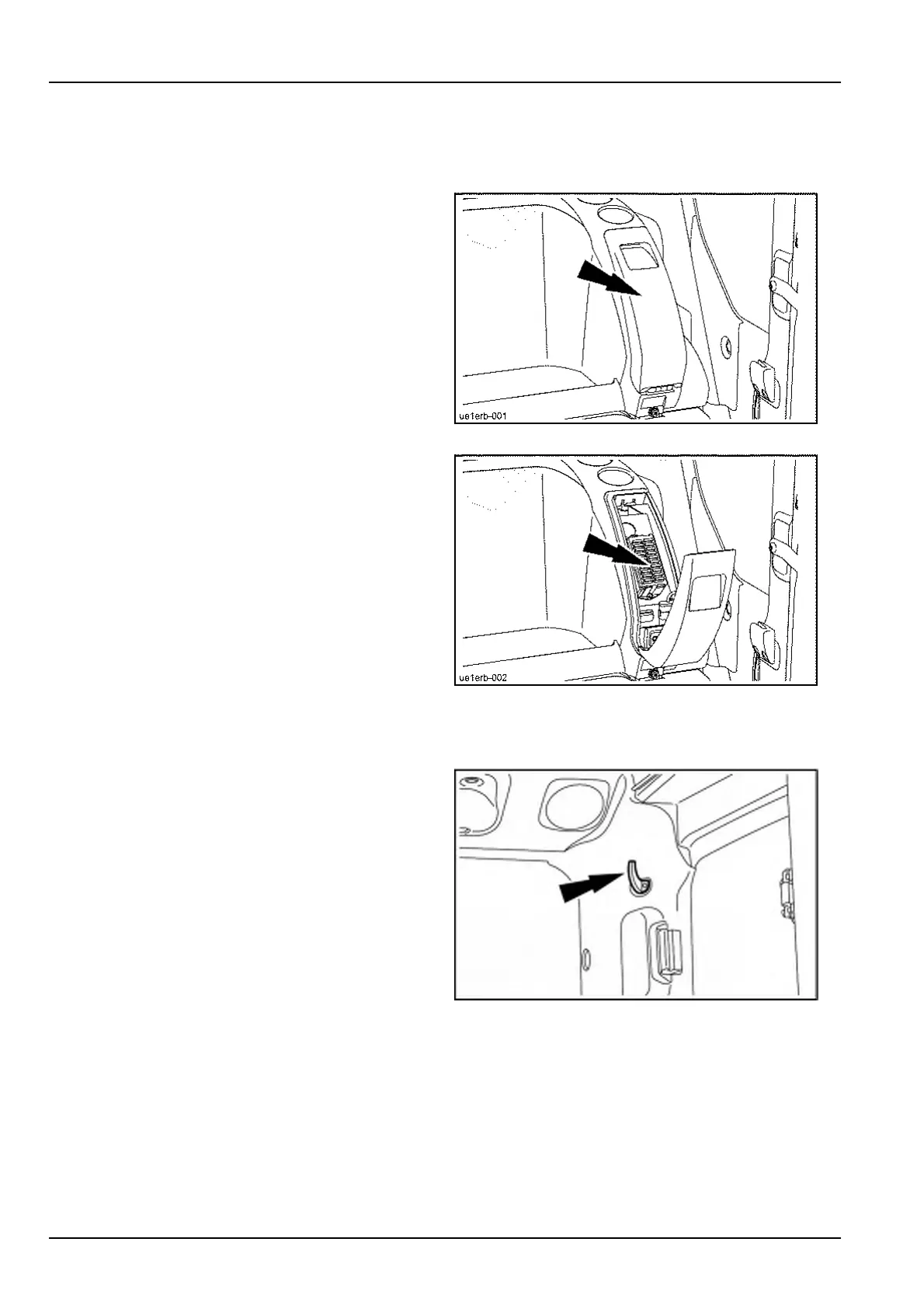 ue1erb-001

ue1erb-002