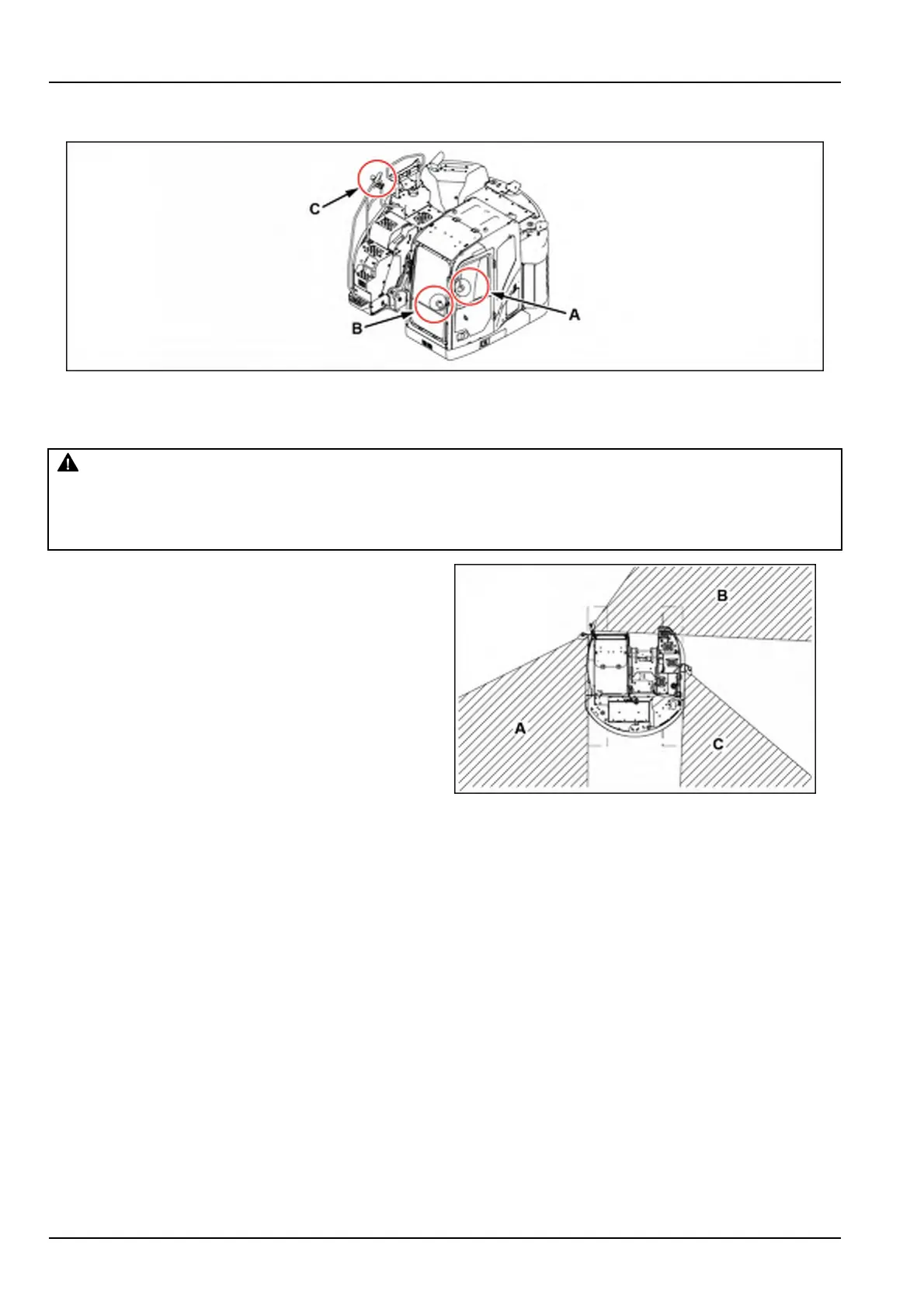 C

A

B

B

A

C