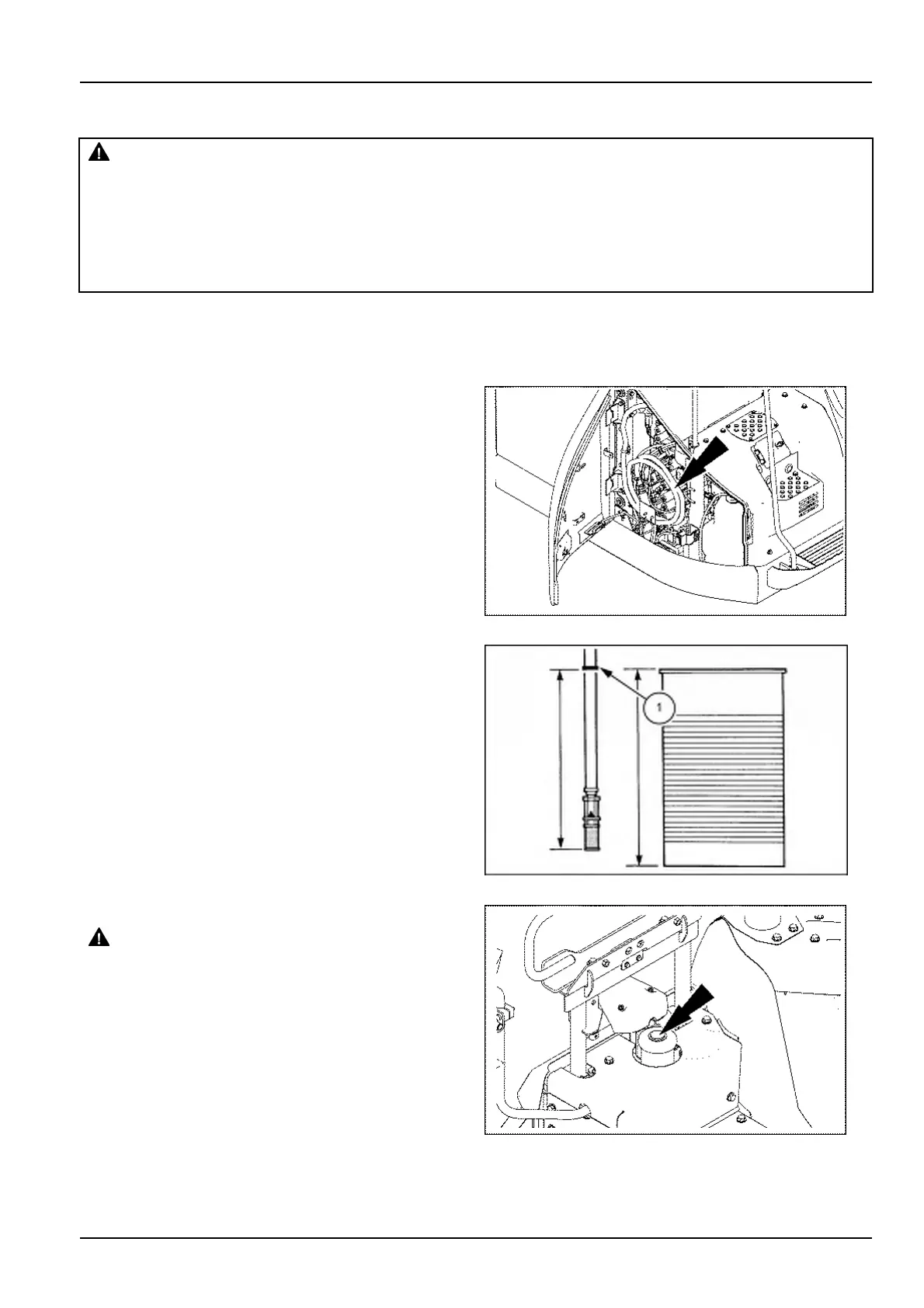 1