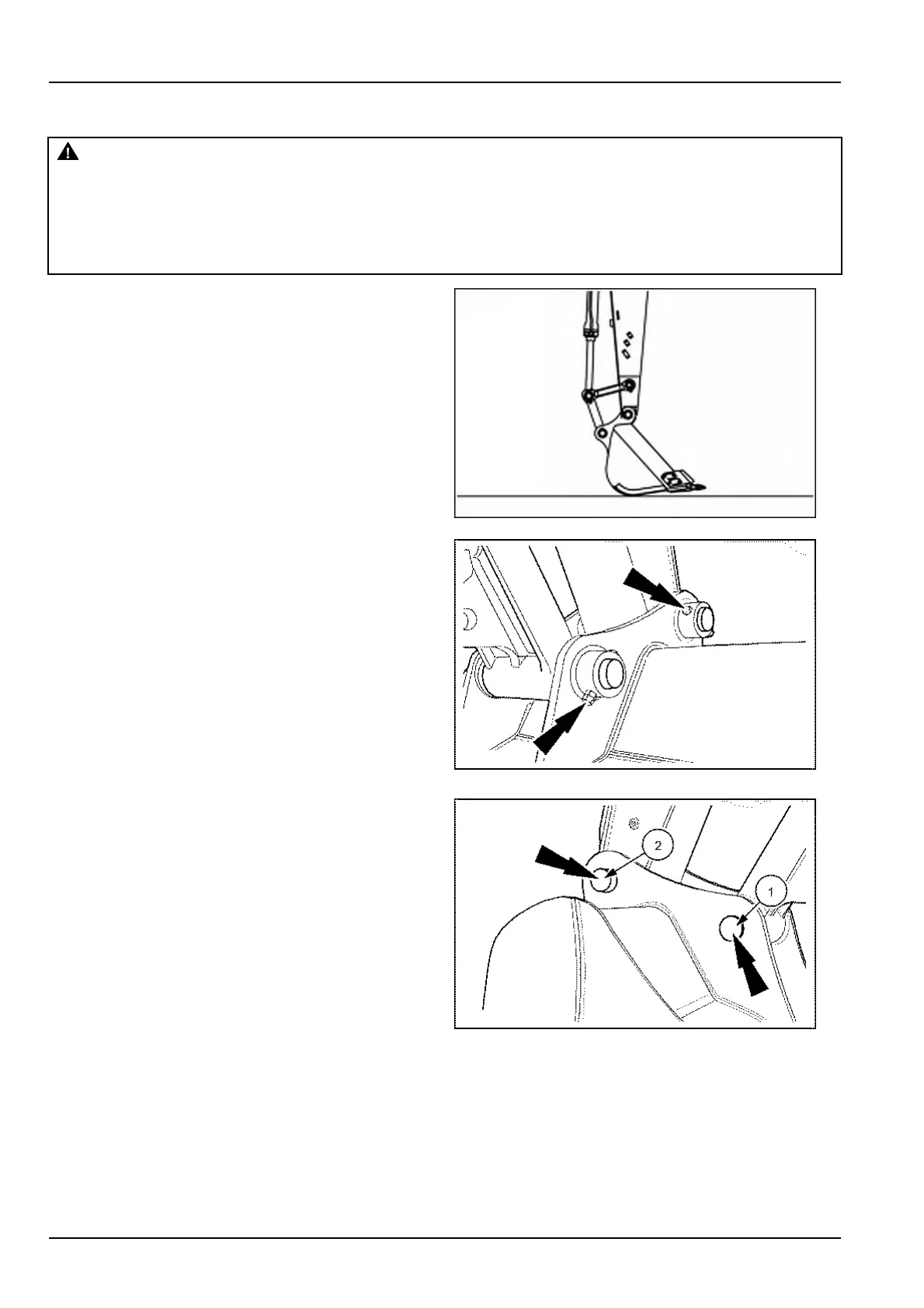 2
1