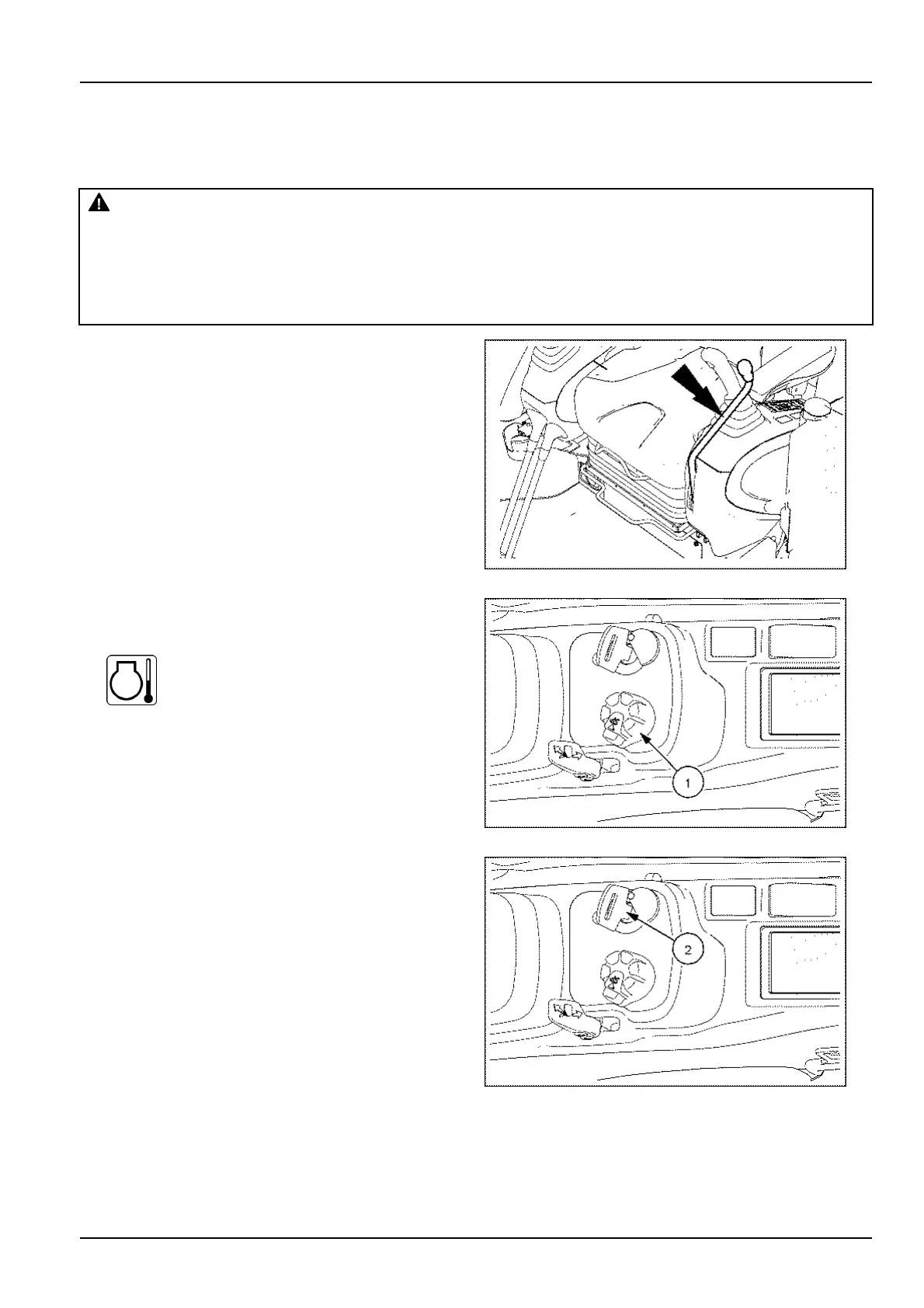 1

2