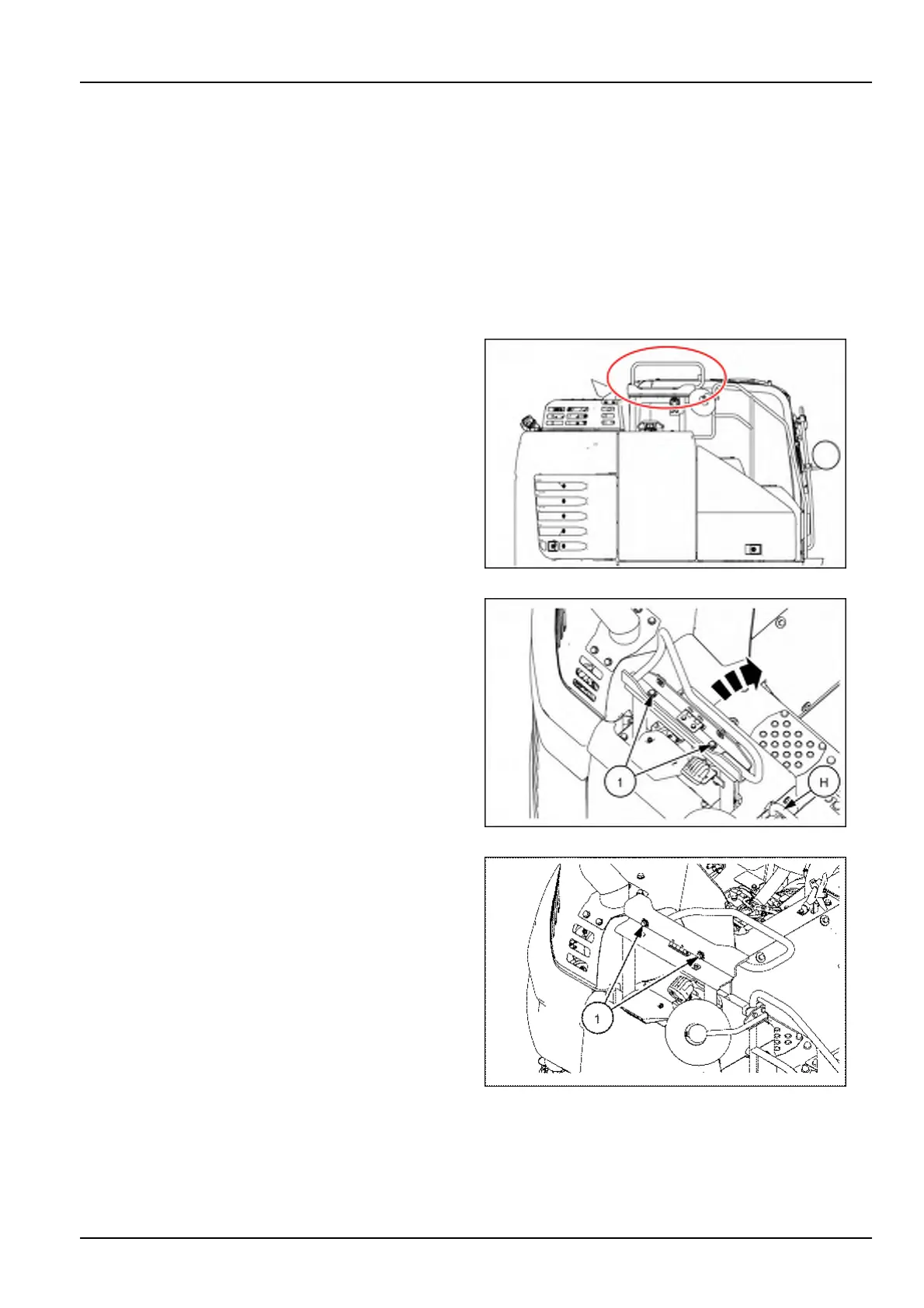 1

H

1