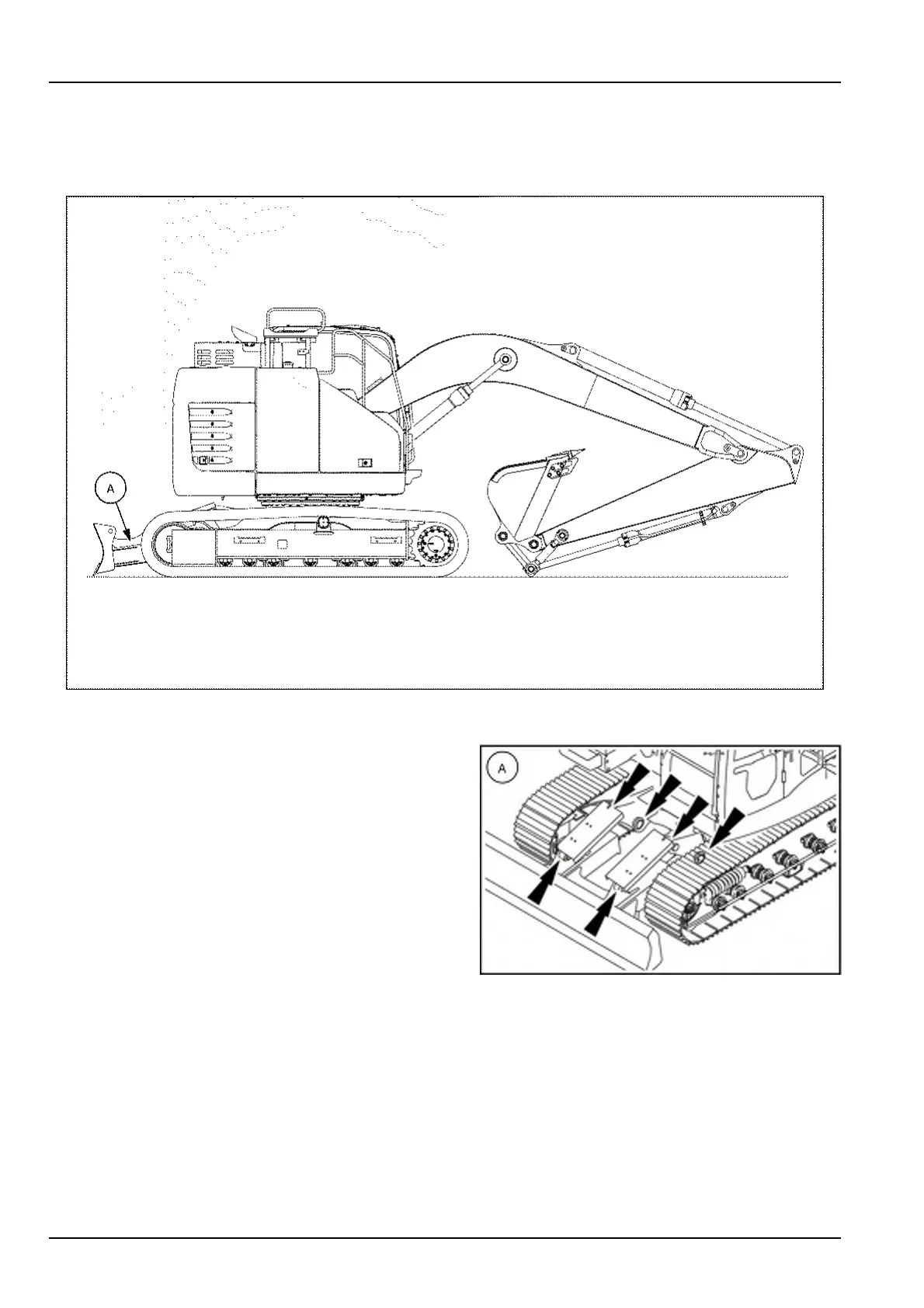 A

A