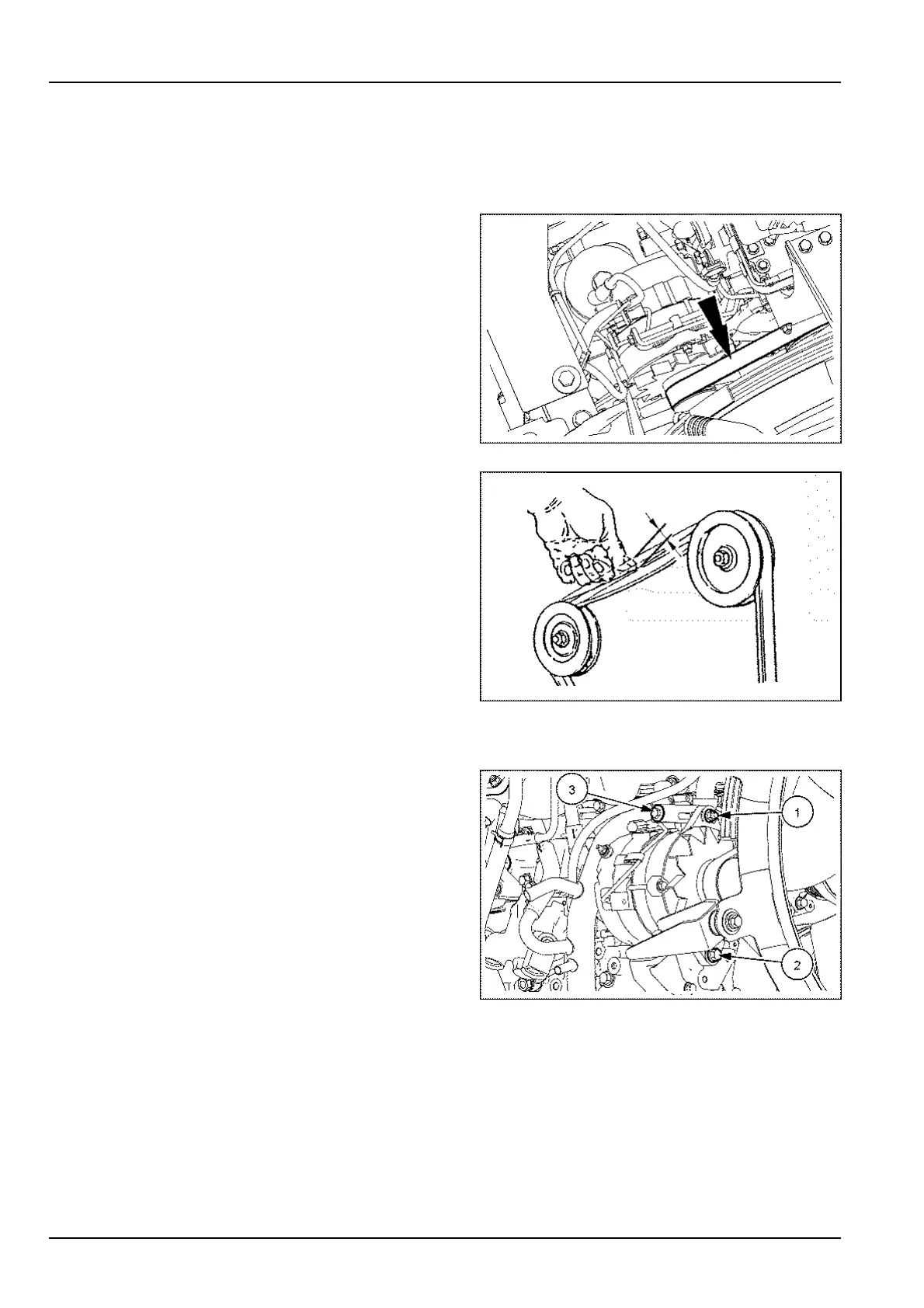 3

1

2