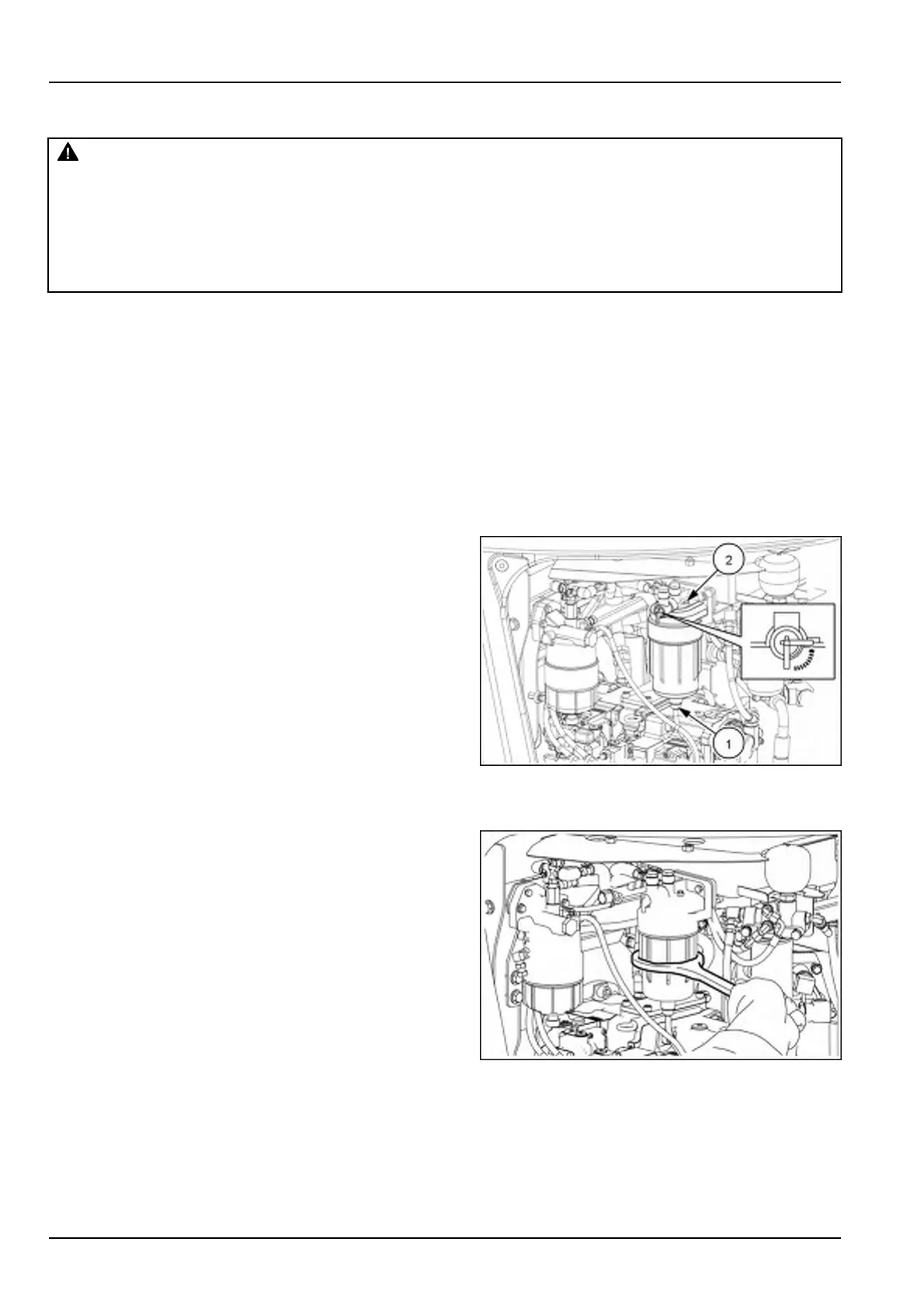 2

1