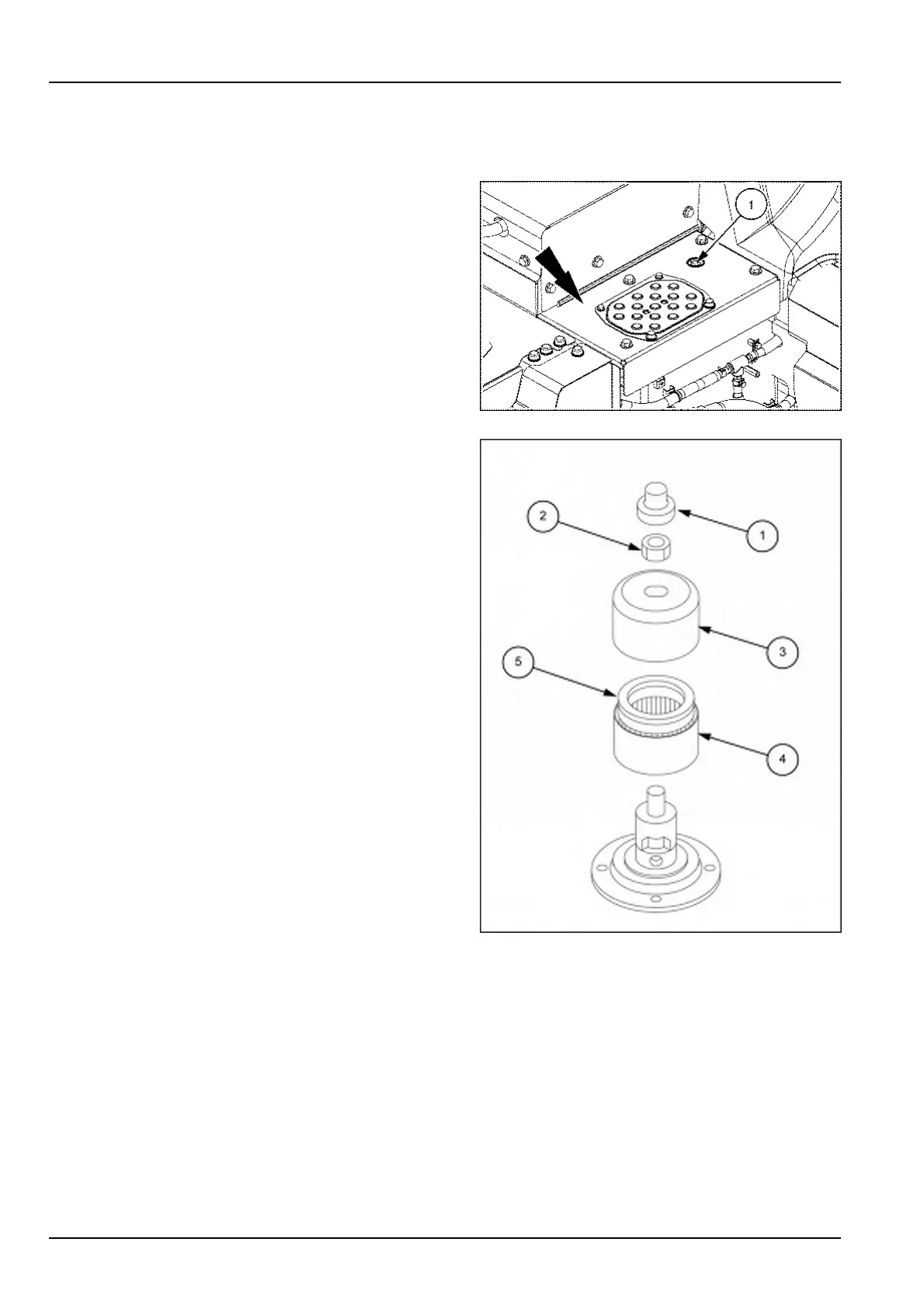 1

2

1

3

5

4