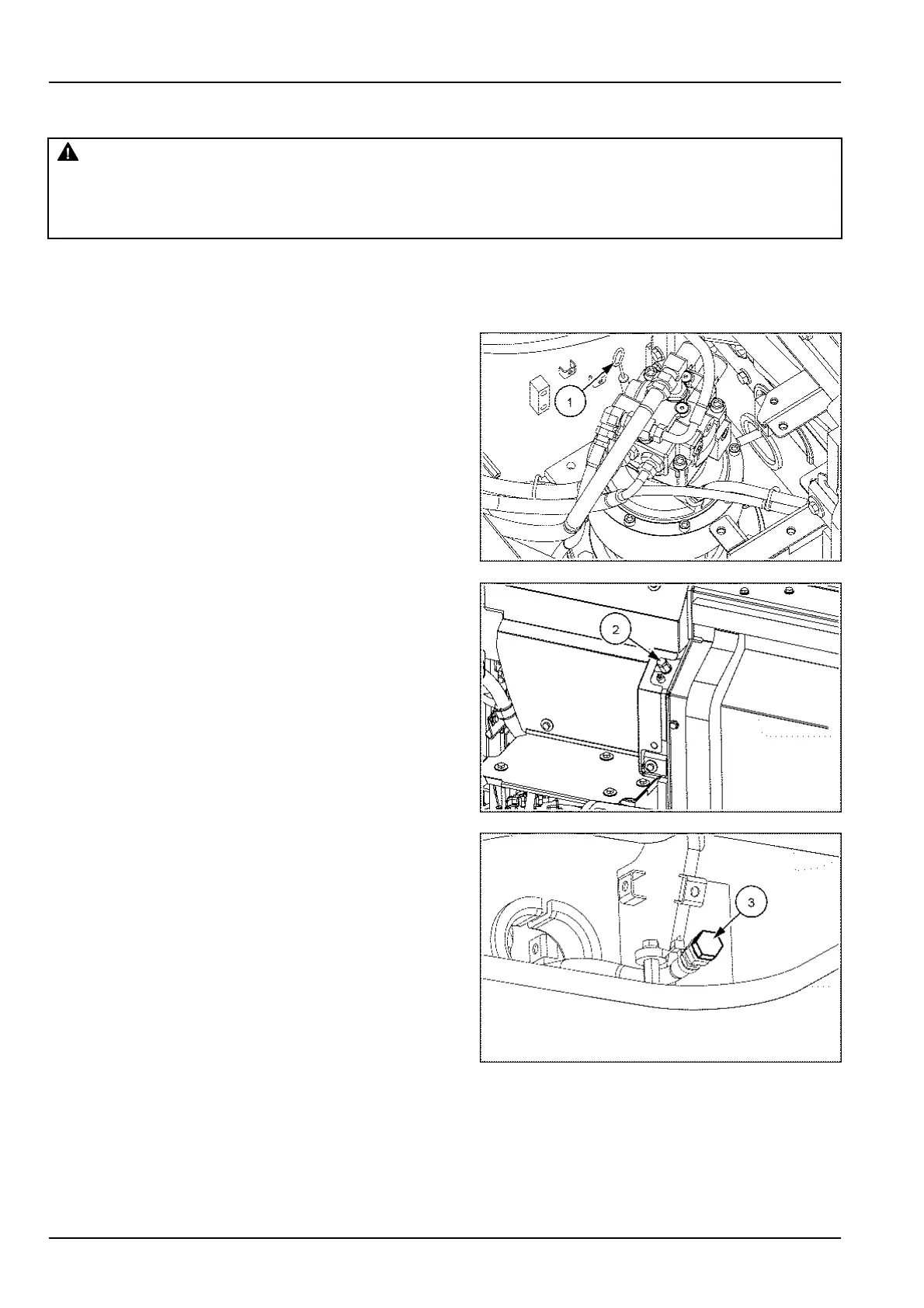 1

2

3