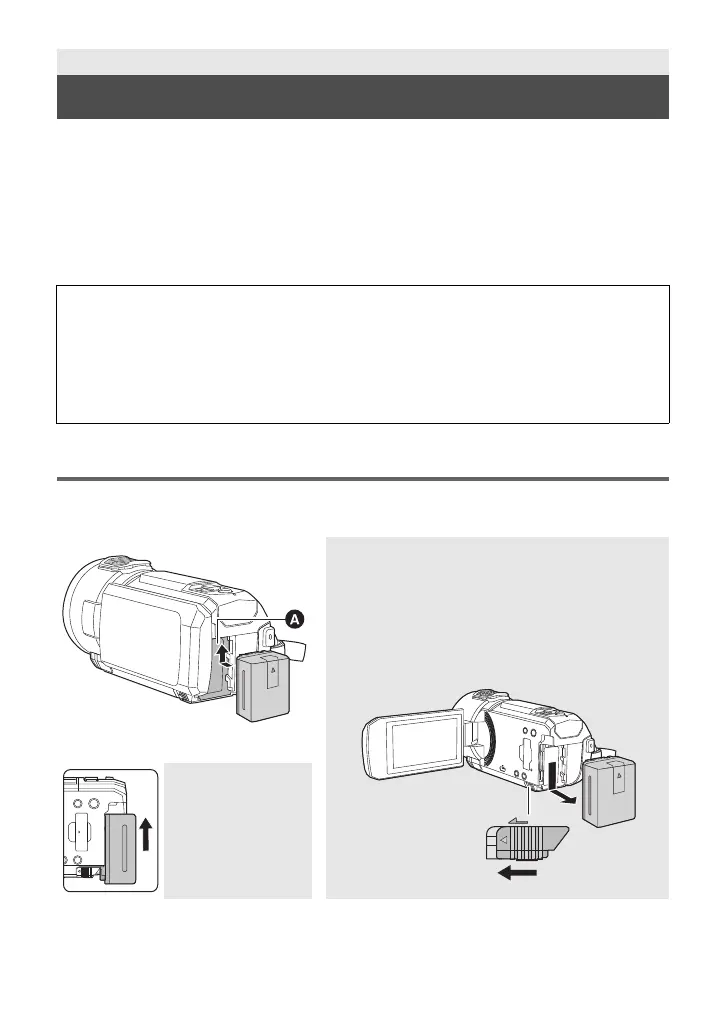 A