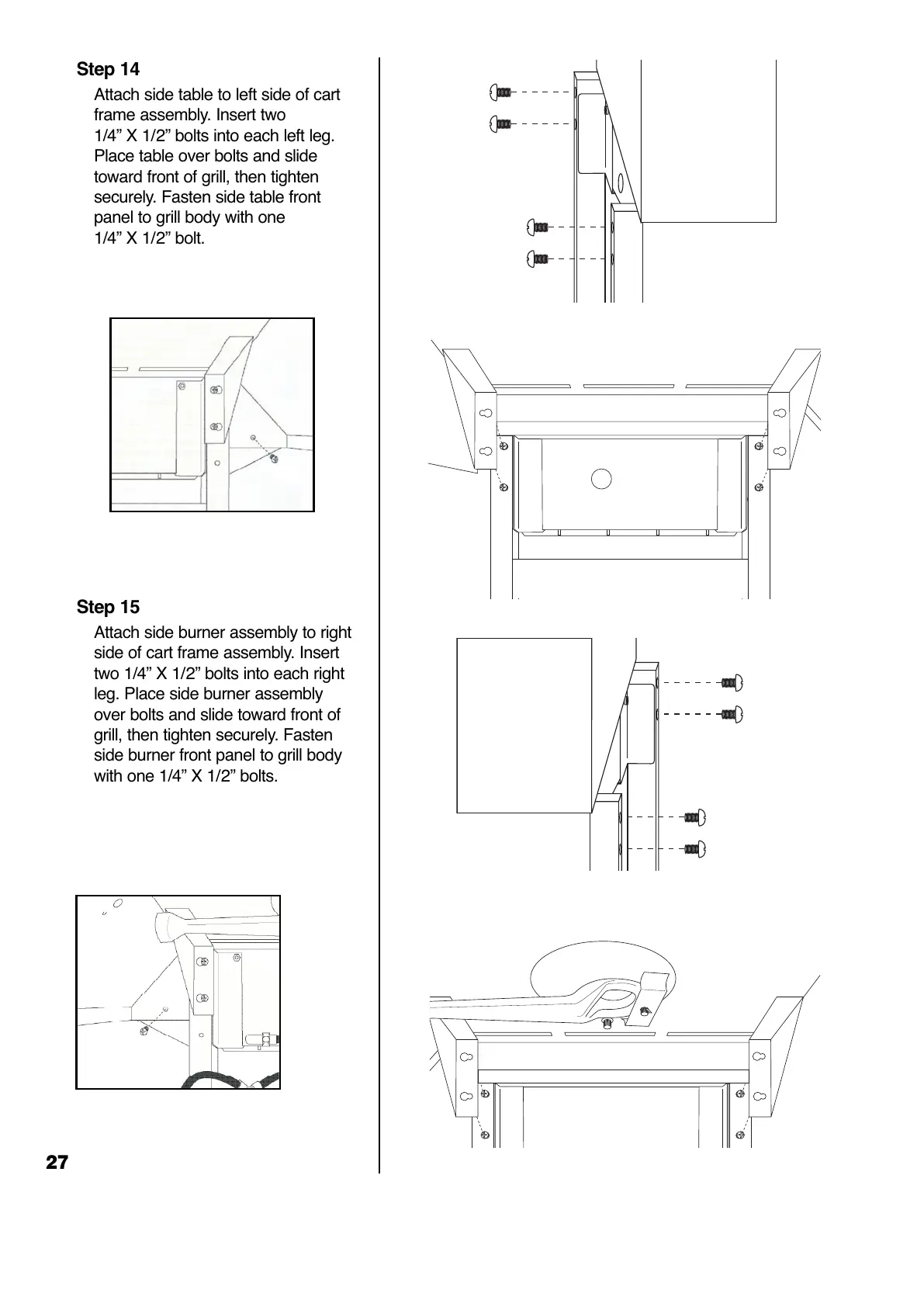 Step 14

Attach side table to left side of cart frame assembly. Insert two 1/4” X 1/2” bolts into each left leg. Place table over bolts and slide toward front of grill, then tighten securely. Fasten side table front panel to grill body with one 1/4” X 1/2” bolt.

Step 15

Attach side burner assembly to right side of cart frame assembly. Insert two 1/4” X 1/2” bolts into each right leg. Place side burner assembly over bolts and slide toward front of grill, then tighten securely. Fasten side burner front panel to grill body with one 1/4” X 1/2” bolts.

27