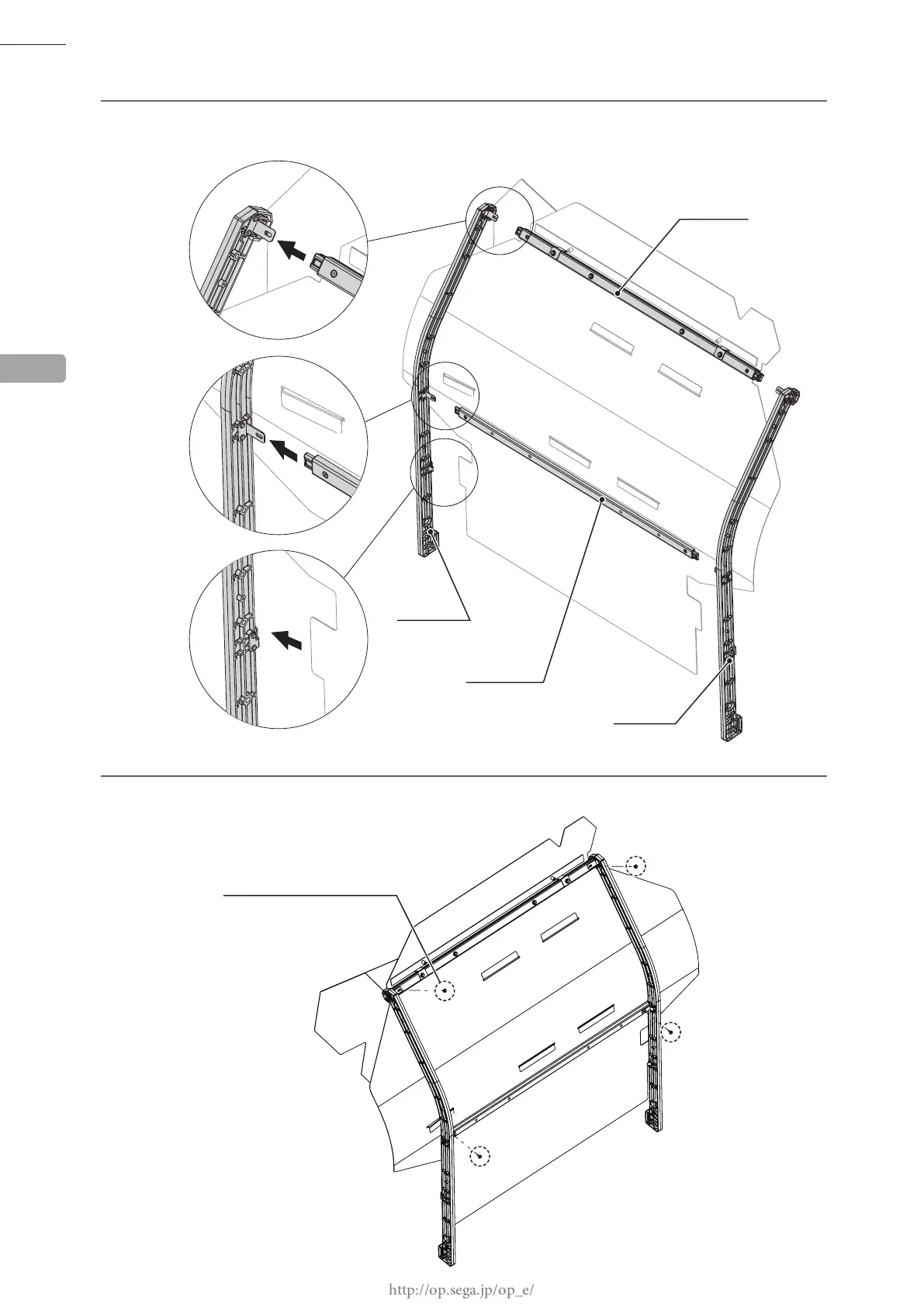 http://op.sega.jp/op_e/